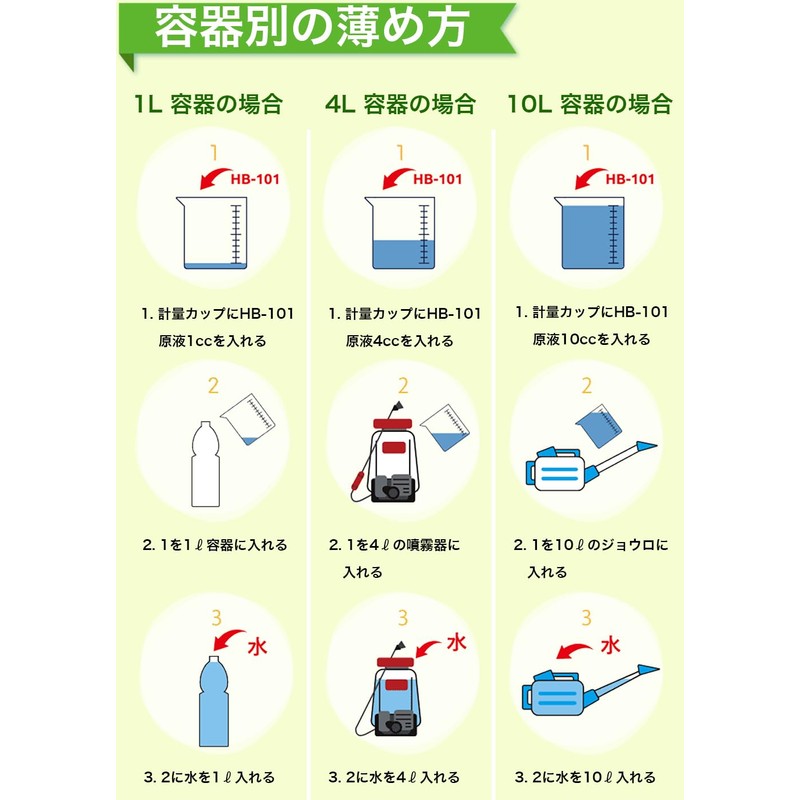 容器別の薄め方

1L 容器の場合

1
HB-101

1. 計量カップにHB-101 原液1ccを入れる

2

2. 1を1ℓ容器に入れる

3
水

3. 2に水を1ℓ入れる

4L 容器の場合

1
HB-101

1. 計量カップにHB-101 原液4ccを入れる

2

2. 1を4ℓの噴霧器に入れる

3
水

3. 2に水を4ℓ入れる

10L 容器の場合

1
HB-101

1. 計量カップにHB-101 原液10ccを入れる

2

2. 1を10ℓのジョウロに入れる

3
水

3. 2に水を10ℓ入れる