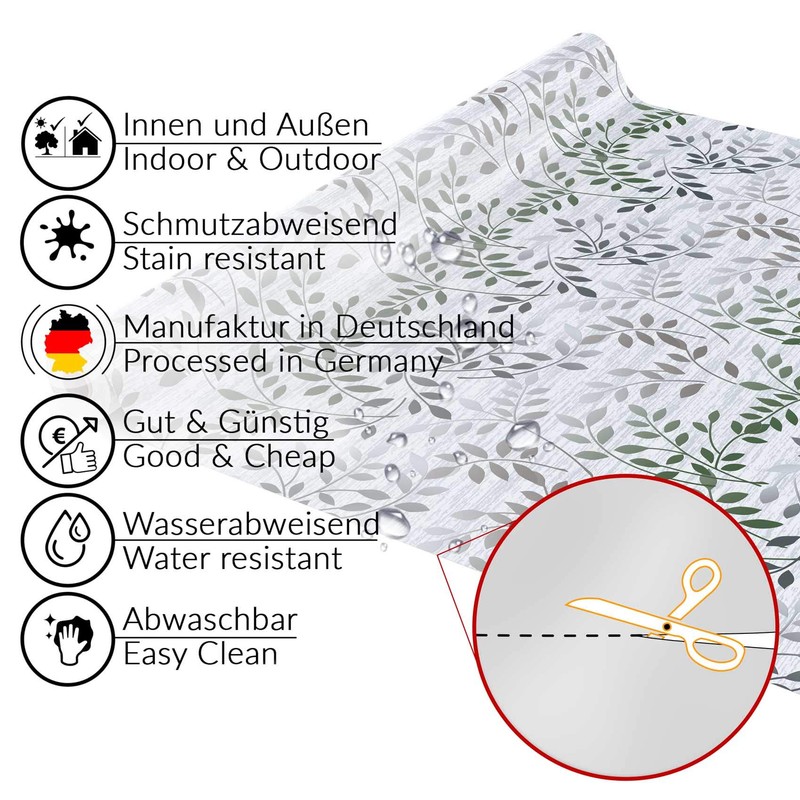 Innen und Außen
Indoor & Outdoor

Schmutzabweisend
Stain resistant

Manufaktur in Deutschland
Processed in Germany

Gut & Günstig
Good & Cheap

Wasserabweisend
Water resistant

Abwaschbar
Easy Clean