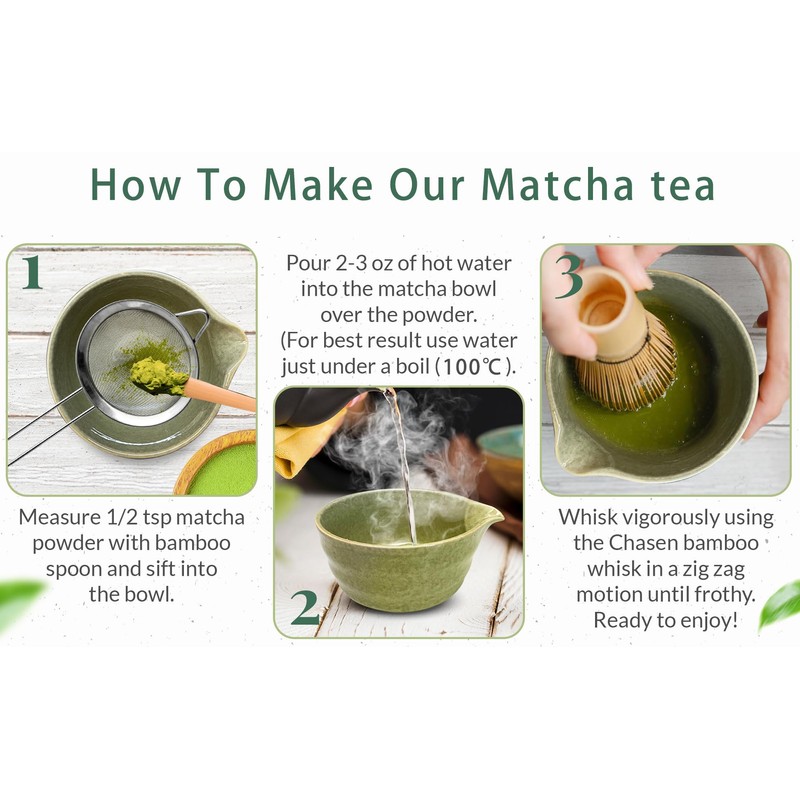 How To Make Our Matcha tea

1

Measure 1/2 tsp matcha powder with bamboo spoon and sift into the bowl.

Pour 2-3 oz of hot water into the matcha bowl over the powder. (For best result use water just under a boil (100℃).

2

3

Whisk vigorously using the Chasen bamboo whisk in a zig zag motion until frothy. Ready to enjoy!