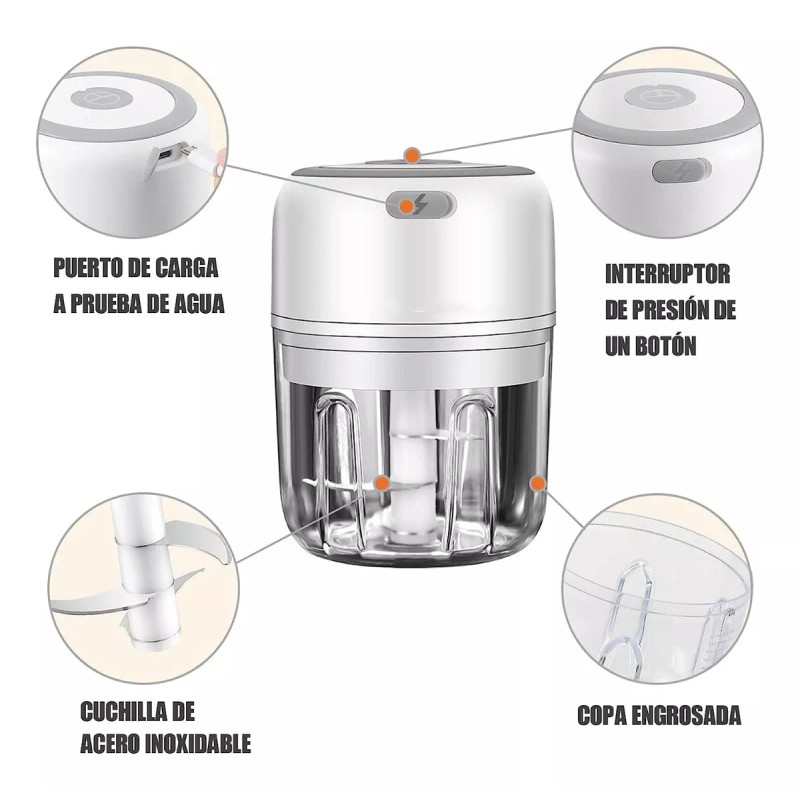 PUERTO DE CARGA
A PRUEBA DE AGUA

INTERRUPTOR
DE PRESIÓN DE
UN BOTÓN

CUCHILLA DE
ACERO INOXIDABLE

COPA ENGROSADA