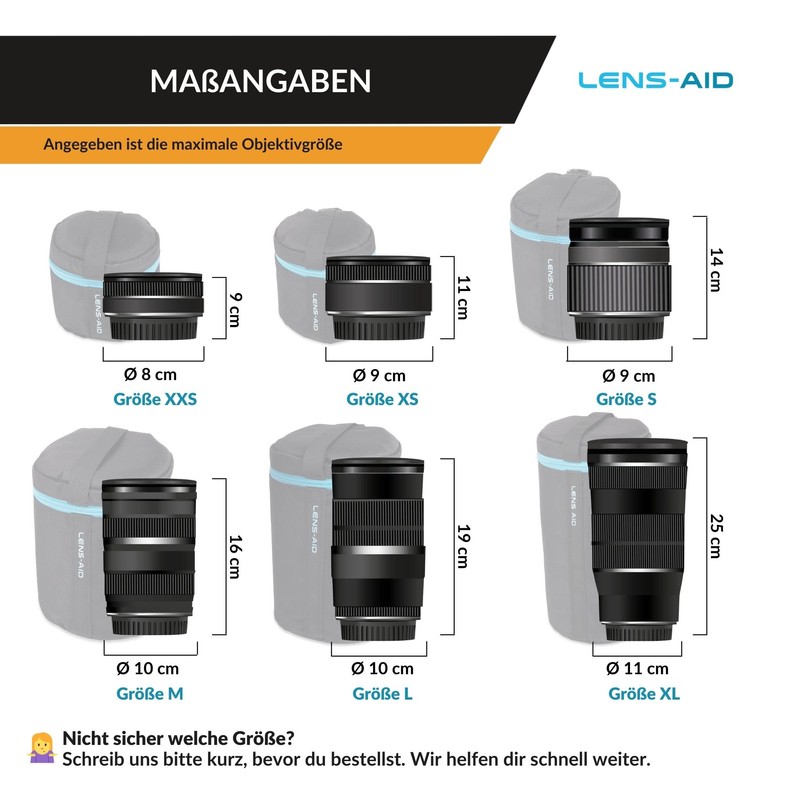 MAßANGABEN

LENS-AID

Angegeben ist die maximale Objektivgröße

LENS-AID

9 cm

Ø 8 cm

Größe XXS

LENS-AID

11 cm

Ø 9 cm

Größe XS

LENS-AID

14 cm

Ø 9 cm

Größe S

LENS-AID

16 cm

Ø 10 cm

Größe M

LENS-AID

19 cm

Ø 10 cm

Größe L

LENS-AID

25 cm

Ø 11 cm

Größe XL

Nicht sicher welche Größe?
Schreib uns bitte kurz, bevor du bestellst. Wir helfen dir schnell weiter.