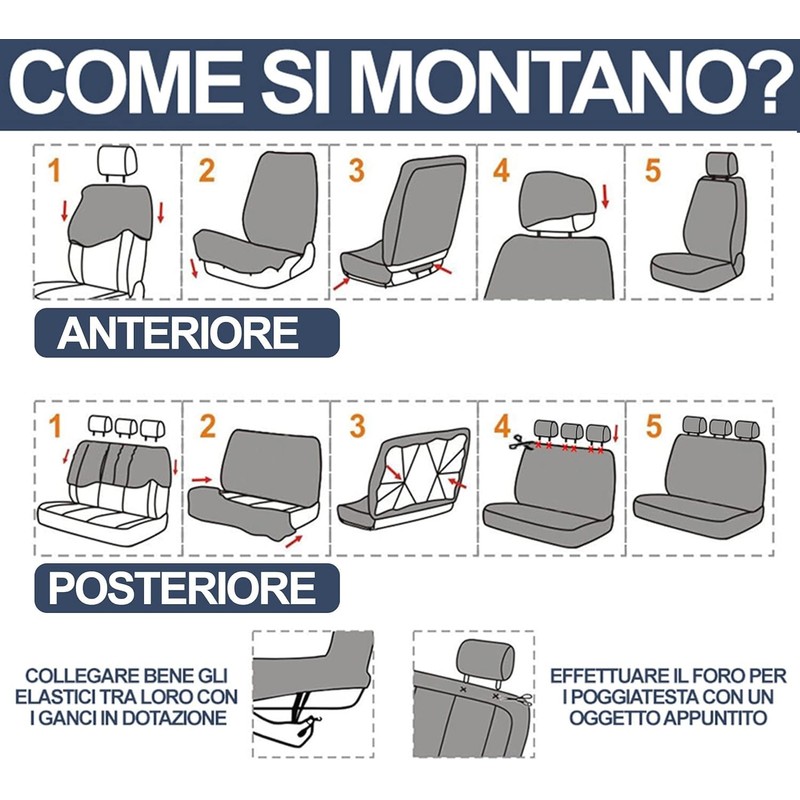 COME SI MONTANO?

1 2 3 4 5

ANTERIORE

1 2 3 4 5

POSTERIORE

COLLEGARE BENE GLI ELASTICI TRA LORO CON I GANCI IN DOTAZIONE

EFFETTUARE IL FORO PER I POGGIATESTA CON UN OGGETTO APPUNTITO