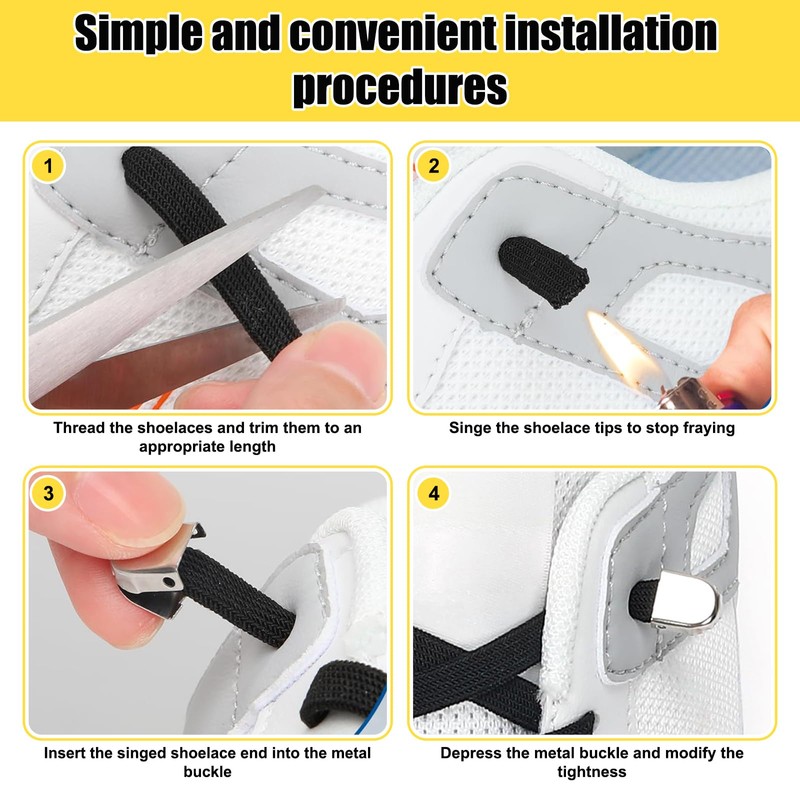 Simple and convenient installation procedures

1

Thread the shoelaces and trim them to an appropriate length

2

Singe the shoelace tips to stop fraying

3

Insert the singed shoelace end into the metal buckle

4

Depress the metal buckle and modify the tightness