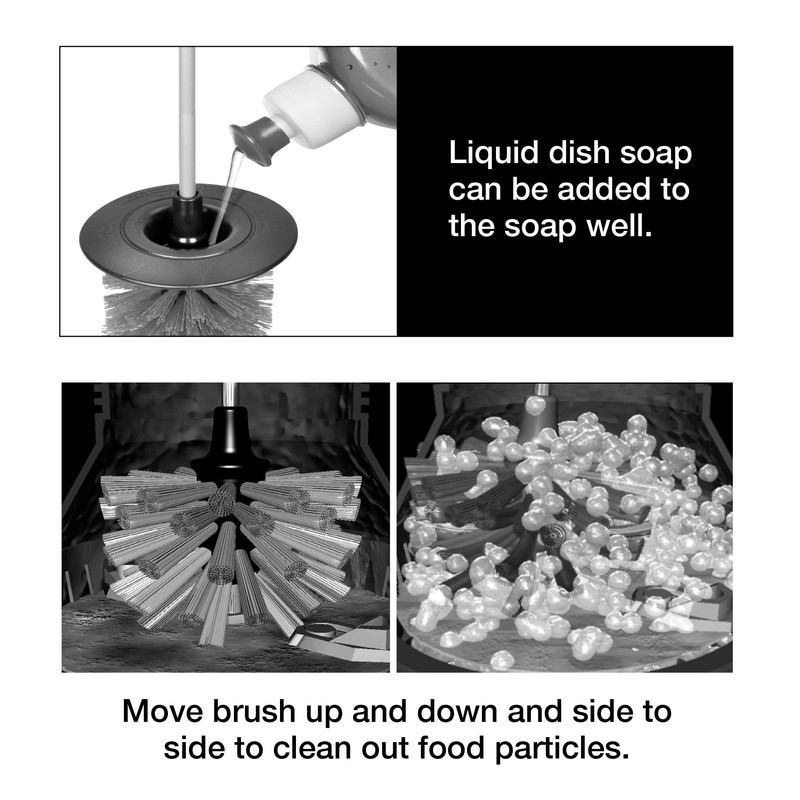 Liquid dish soap can be added to the soap well.

Move brush up and down and side to side to clean out food particles.