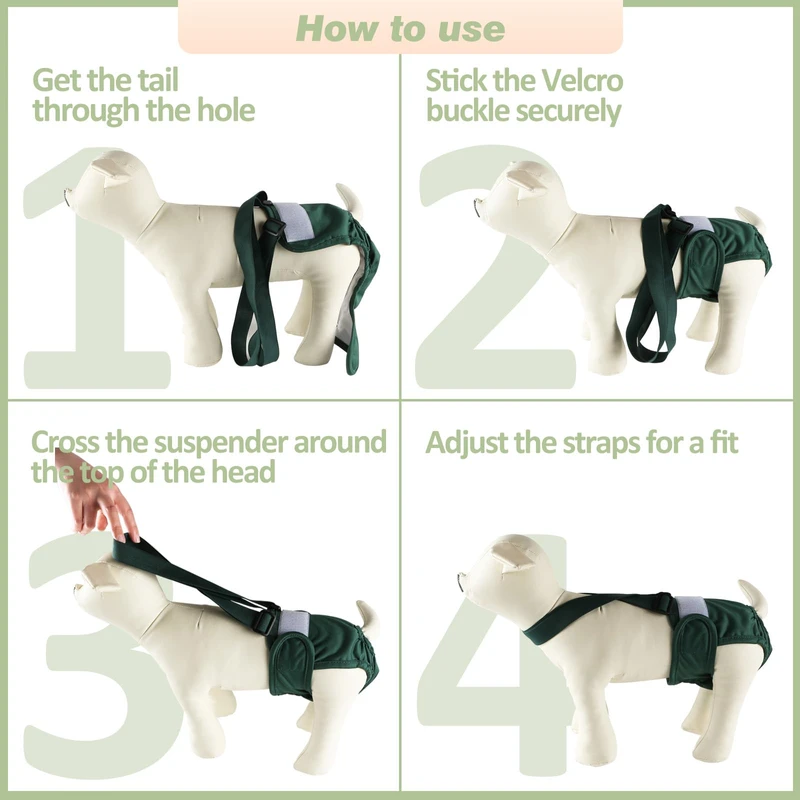 How to use

Get the tail through the hole

1

Stick the Velcro buckle securely

2

Cross the suspender around the top of the head

3

Adjust the straps for a fit

4