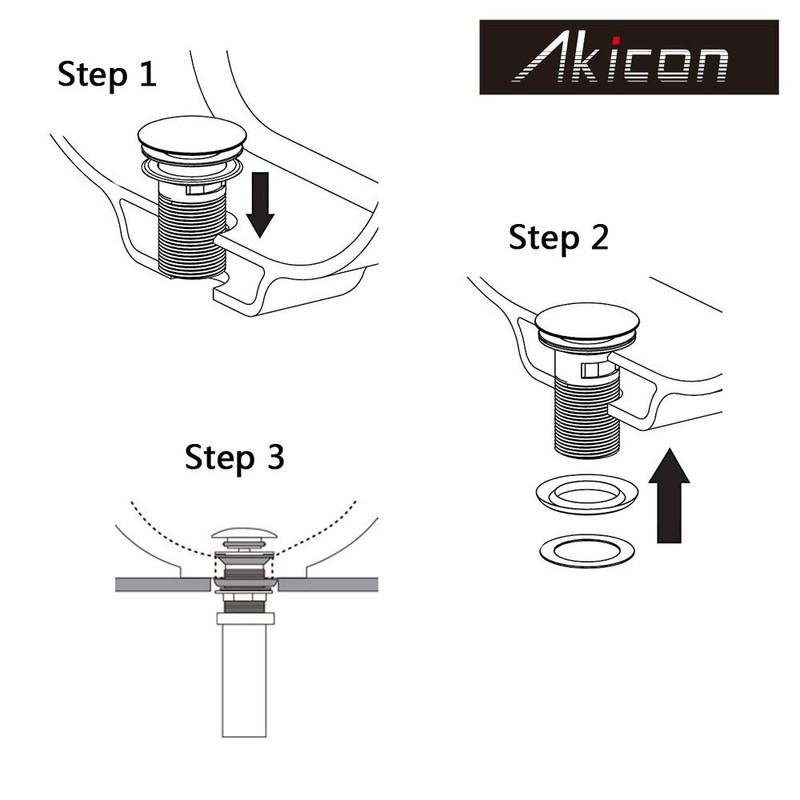 Step 1

Akicon

Step 2

Step 3