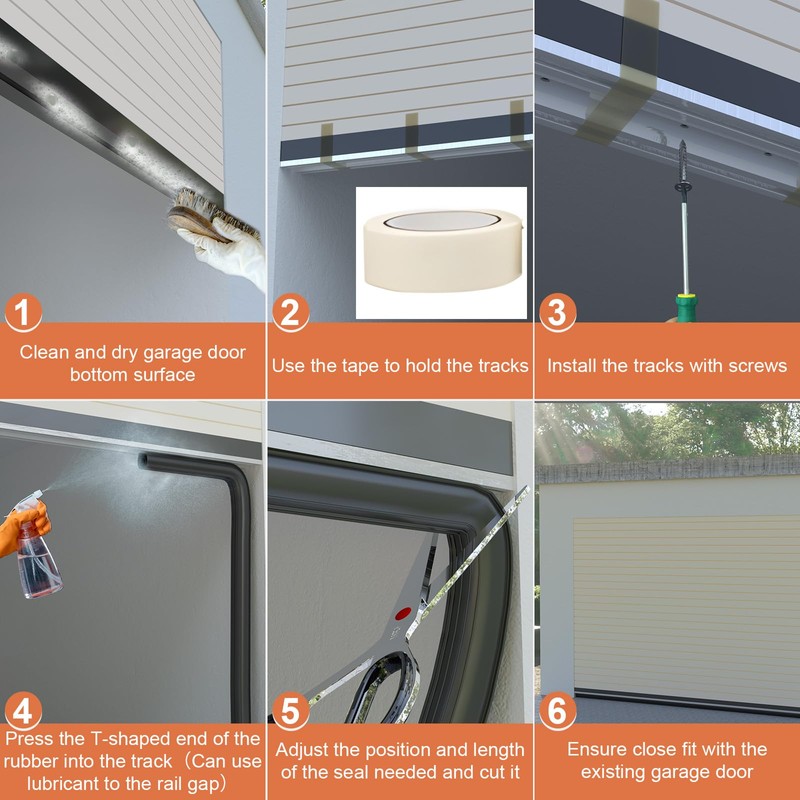 1
Clean and dry garage door bottom surface

2
Use the tape to hold the tracks

3
Install the tracks with screws

4
Press the T-shaped end of the rubber into the track（Can use lubricant to the rail gap）

5
Adjust the position and length of the seal needed and cut it

6
Ensure close fit with the existing garage door