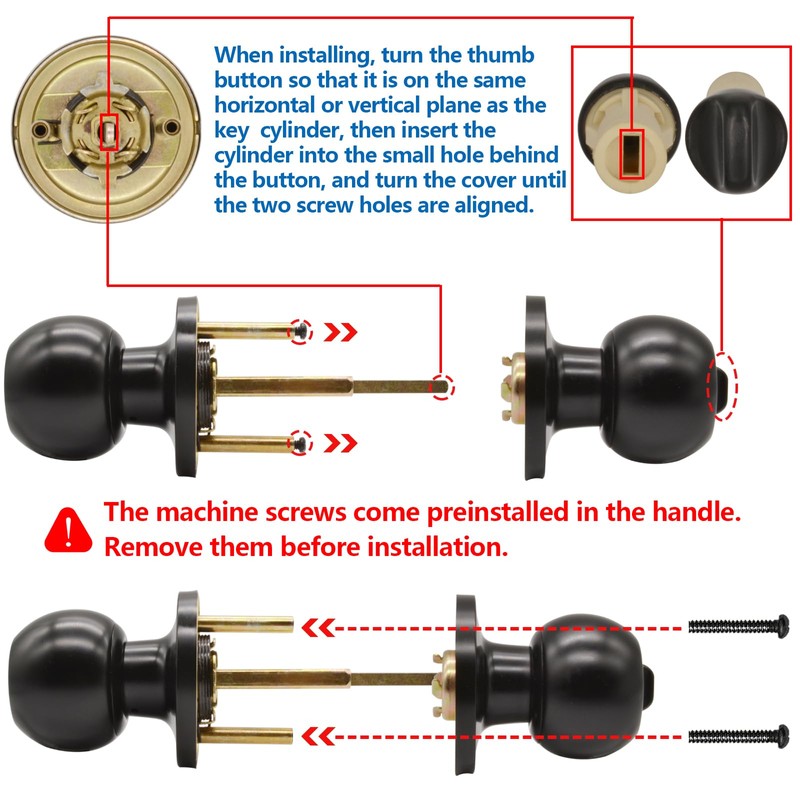 When installing, turn the thumb button so that it is on the same horizontal or vertical plane as the key  cylinder, then insert the cylinder into the small hole behind the button, and turn the cover until the two screw holes are aligned.

The machine screws come preinstalled in the handle. Remove them before installation.