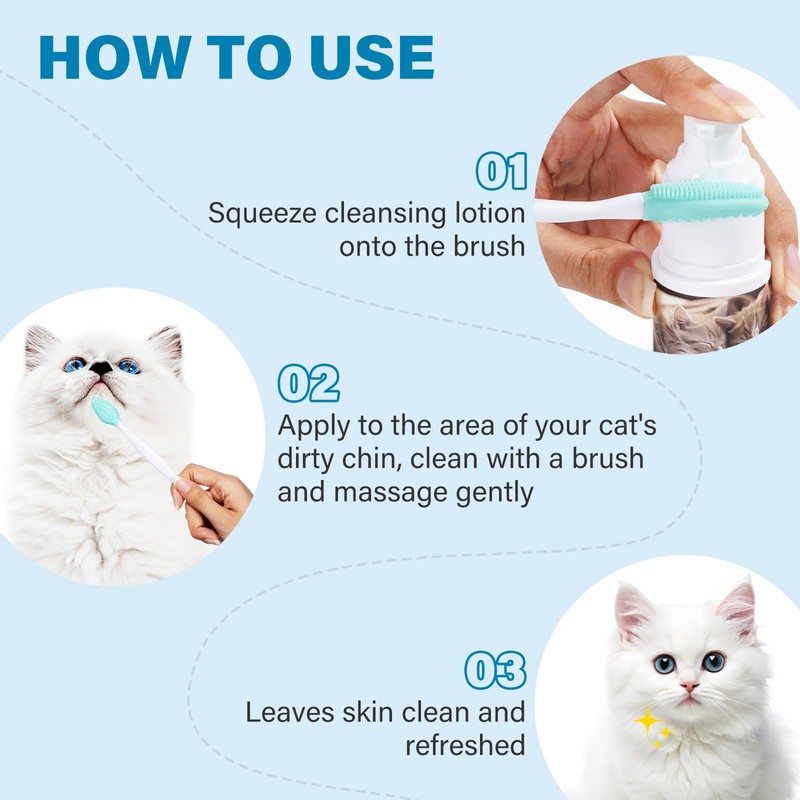 HOW TO USE

01
Squeeze cleansing lotion onto the brush

02
Apply to the area of your cat's dirty chin, clean with a brush and massage gently

03
Leaves skin clean and refreshed