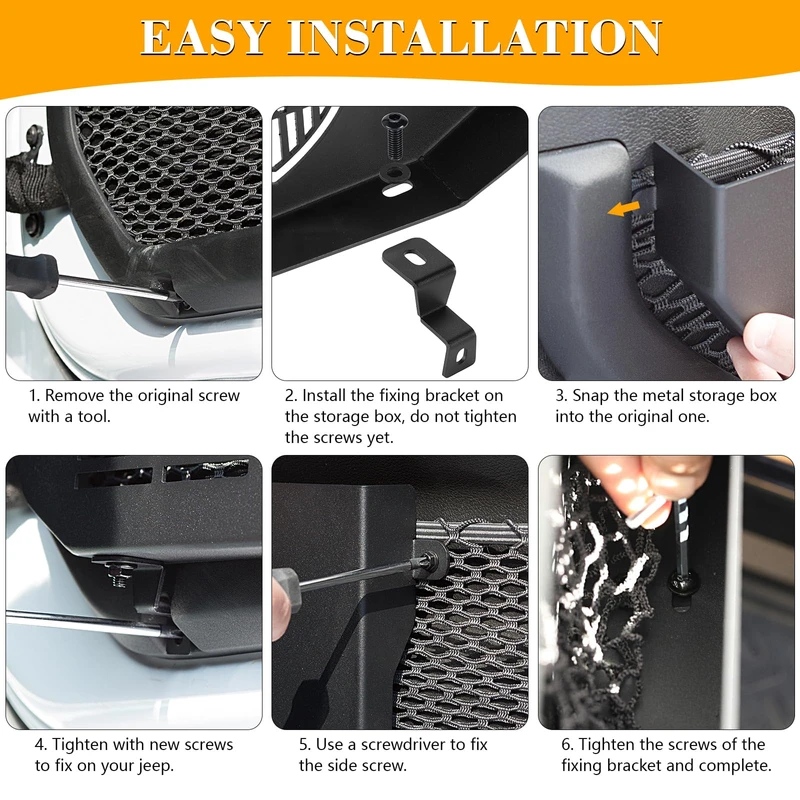 EASY INSTALLATION

1. Remove the original screw with a tool.

2. Install the fixing bracket on the storage box, do not tighten the screws yet.

3. Snap the metal storage box into the original one.

4. Tighten with new screws to fix on your jeep.

5. Use a screwdriver to fix the side screw.

6. Tighten the screws of the fixing bracket and complete.