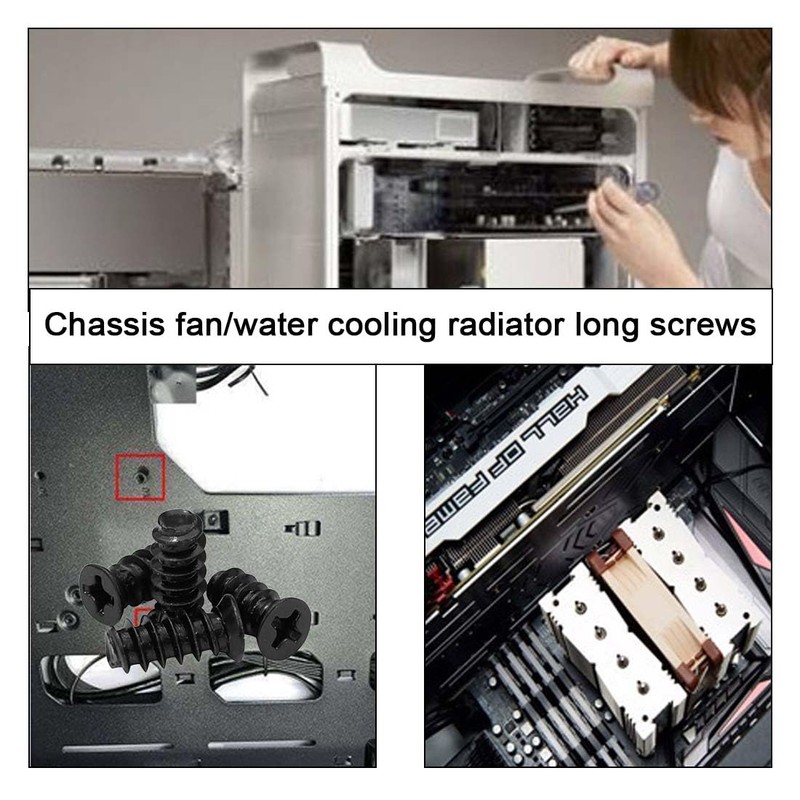 Chassis fan/water cooling radiator long screws

HALL OF FAME