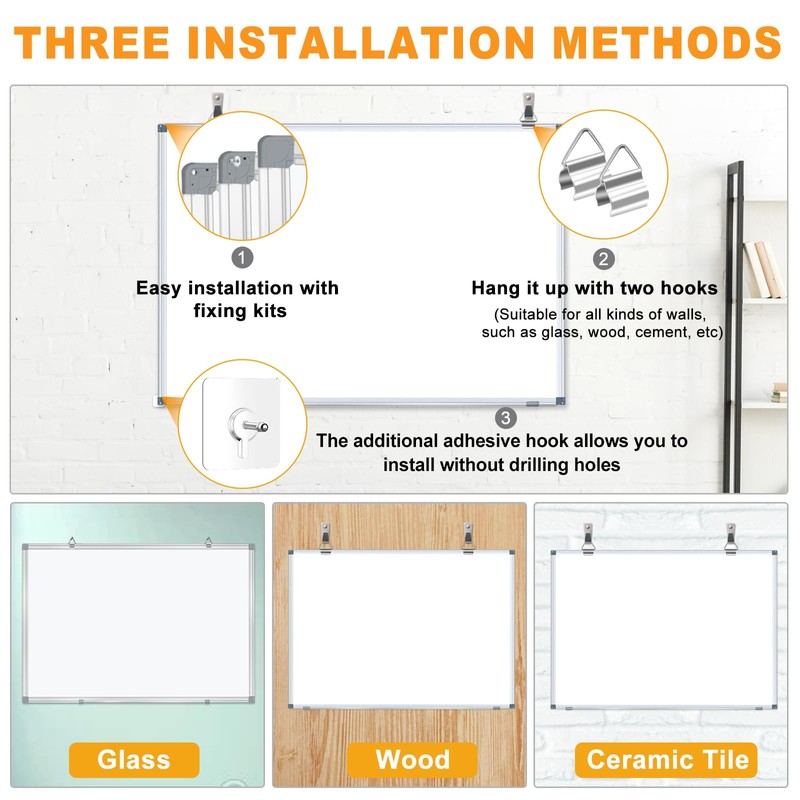 THREE INSTALLATION METHODS

1

Easy installation with fixing kits

2

Hang it up with two hooks

(Suitable for all kinds of walls, such as glass, wood, cement, etc)

3

The additional adhesive hook allows you to install without drilling holes

Glass

Wood

Ceramic Tile