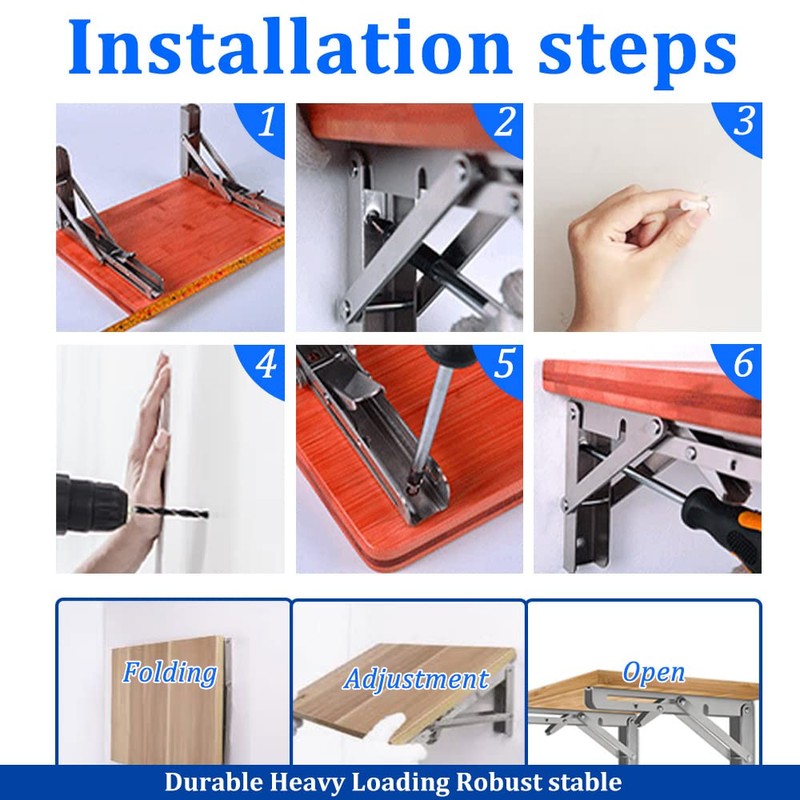 Installation steps

1

2

3

4

5

6

Folding

Adjustment

Open

Durable Heavy Loading Robust stable