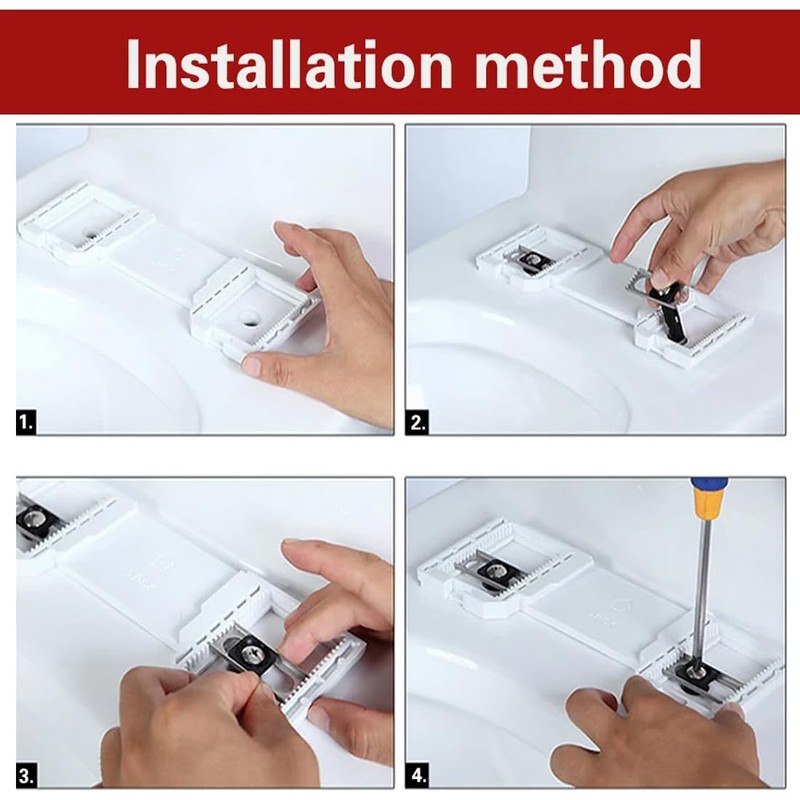 Installation method

1.

2.

3.

4.