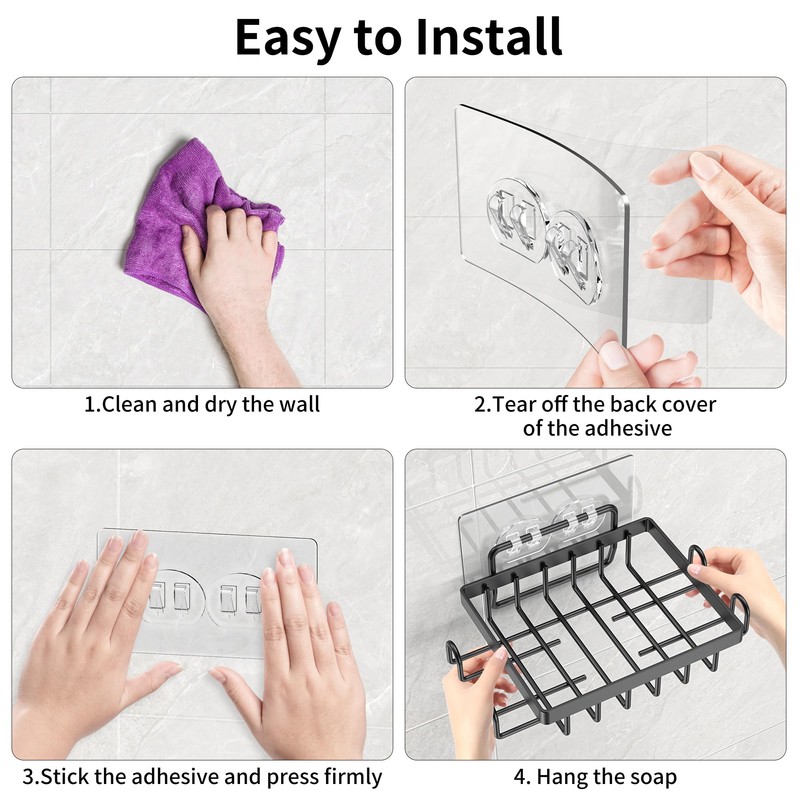 Easy to Install

1.Clean and dry the wall

2.Tear off the back cover of the adhesive

3.Stick the adhesive and press firmly

4. Hang the soap