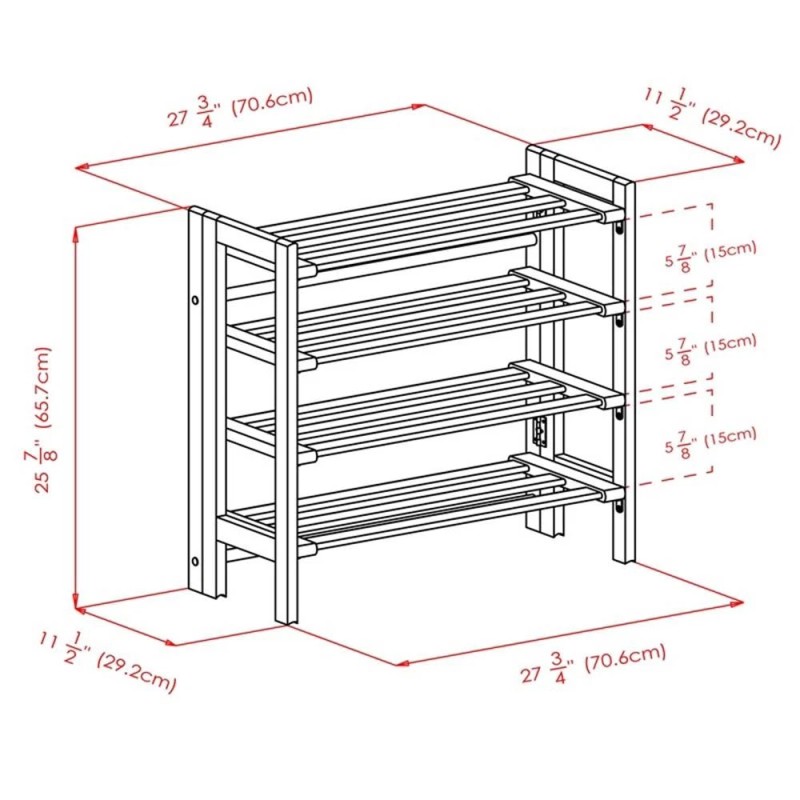 $27\frac{3}{4}$" (70.6cm)

$11\frac{1}{2}$" (29.2cm)

$5\frac{7}{8}$" (15cm)

$5\frac{7}{8}$" (15cm)

$5\frac{7}{8}$" (15cm)

$25\frac{7}{8}$" (65.7cm)

$11\frac{1}{2}$" (29.2cm)

$27\frac{3}{4}$" (70.6cm)