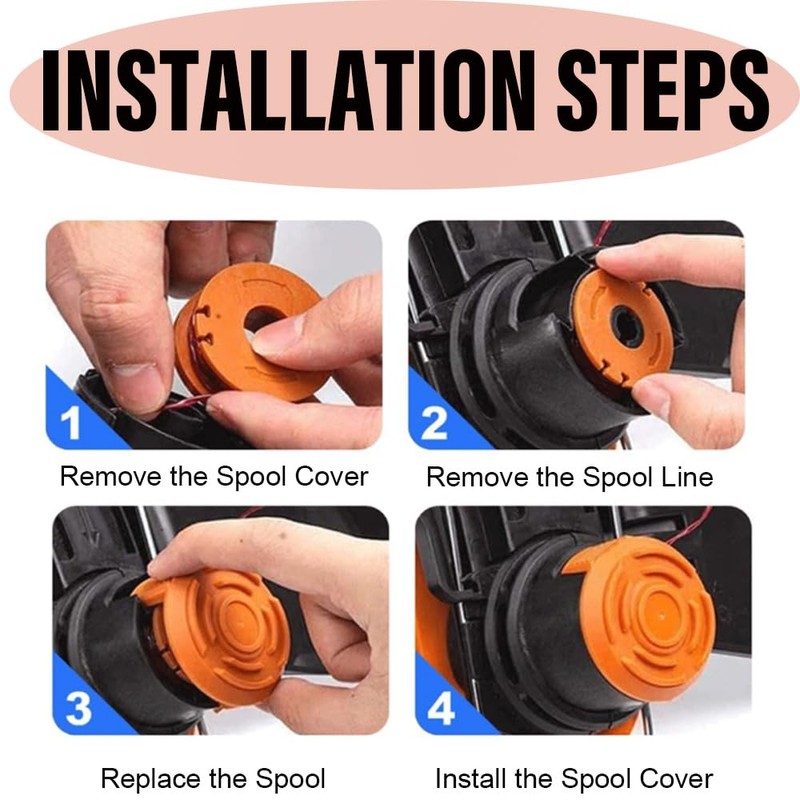 INSTALLATION STEPS

1

Remove the Spool Cover

2

Remove the Spool Line

3

Replace the Spool

4

Install the Spool Cover