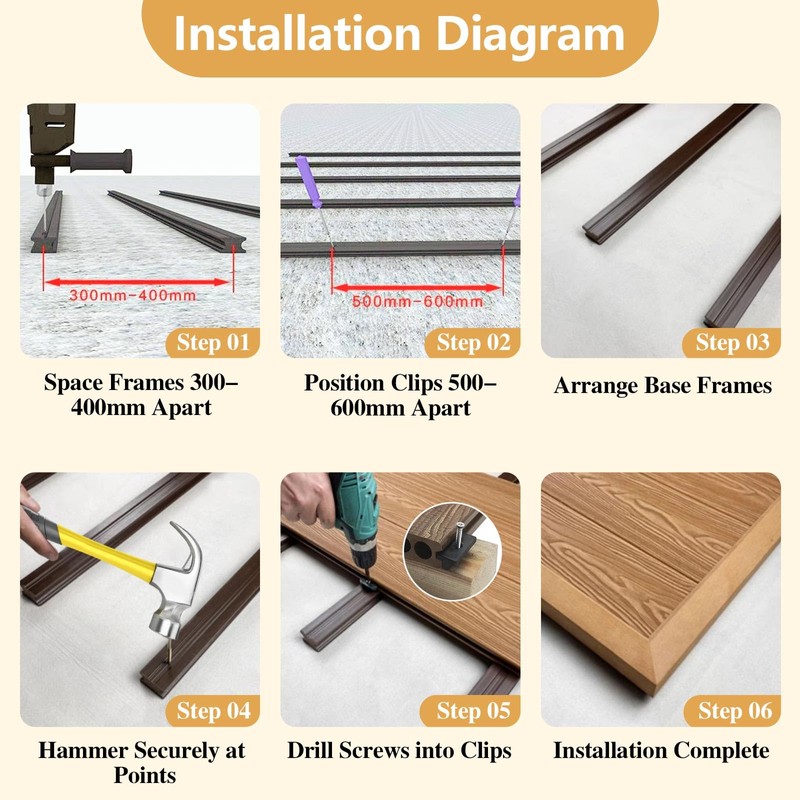 Installation Diagram

300mm-400mm

Step 01

Space Frames 300–400mm Apart

500mm-600mm

Step 02

Position Clips 500–600mm Apart

Step 03

Arrange Base Frames

Step 04

Hammer Securely at Points

Step 05

Drill Screws into Clips

Step 06

Installation Complete