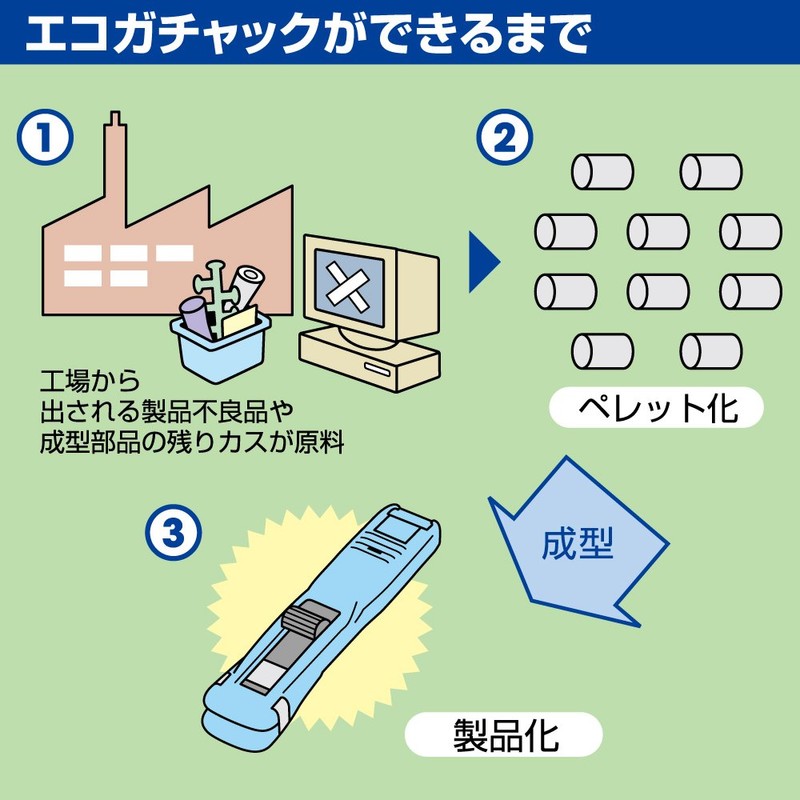 エコガチャックができるまで

1

工場から
出される製品不良品や
成型部品の残りカスが原料

2

ペレット化

成型

3

製品化