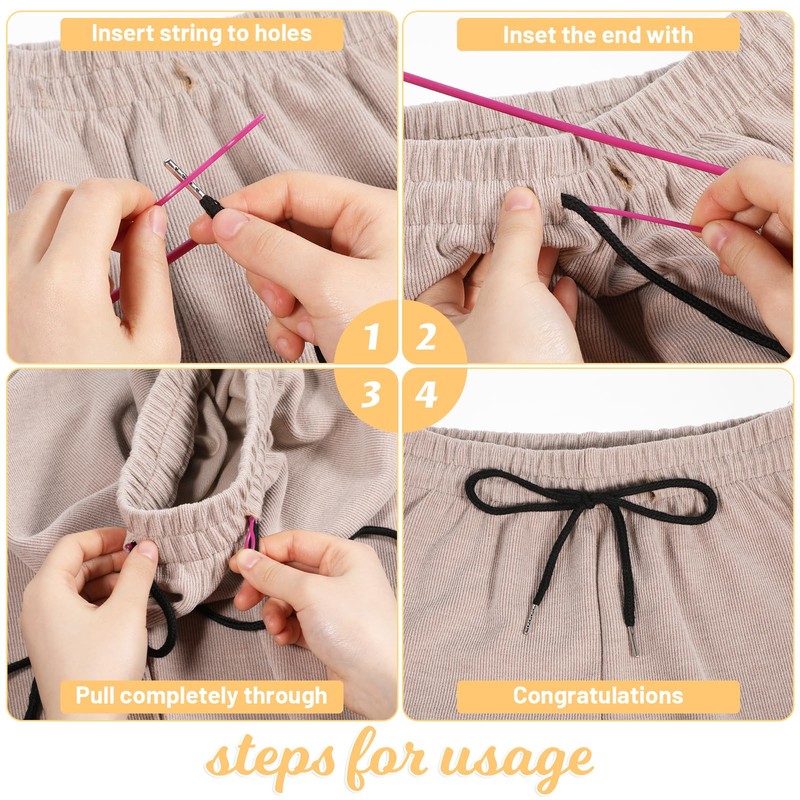 Insert string to holes

Inset the end with

1

2

3

4

Pull completely through

Congratulations

steps for usage