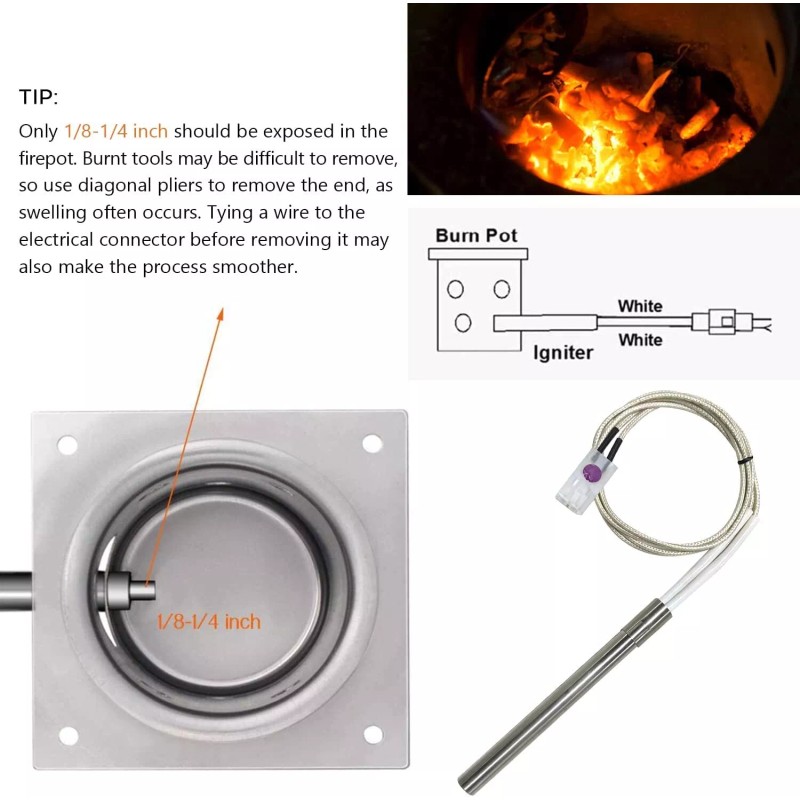 TIP:
Only 1/8-1/4 inch should be exposed in the firepot. Burnt tools may be difficult to remove, so use diagonal pliers to remove the end, as swelling often occurs. Tying a wire to the electrical connector before removing it may also make the process smoother.

Burn Pot
White
White
Igniter

1/8-1/4 inch