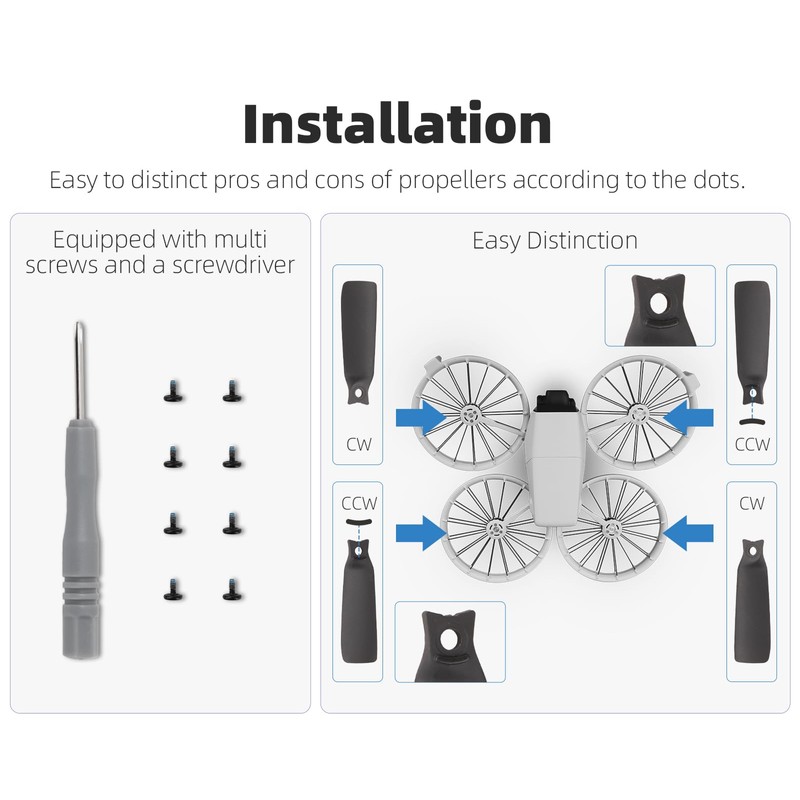 Installation

Easy to distinct pros and cons of propellers according to the dots.

Equipped with multi screws and a screwdriver

Easy Distinction

CW

CCW

CCW

CW