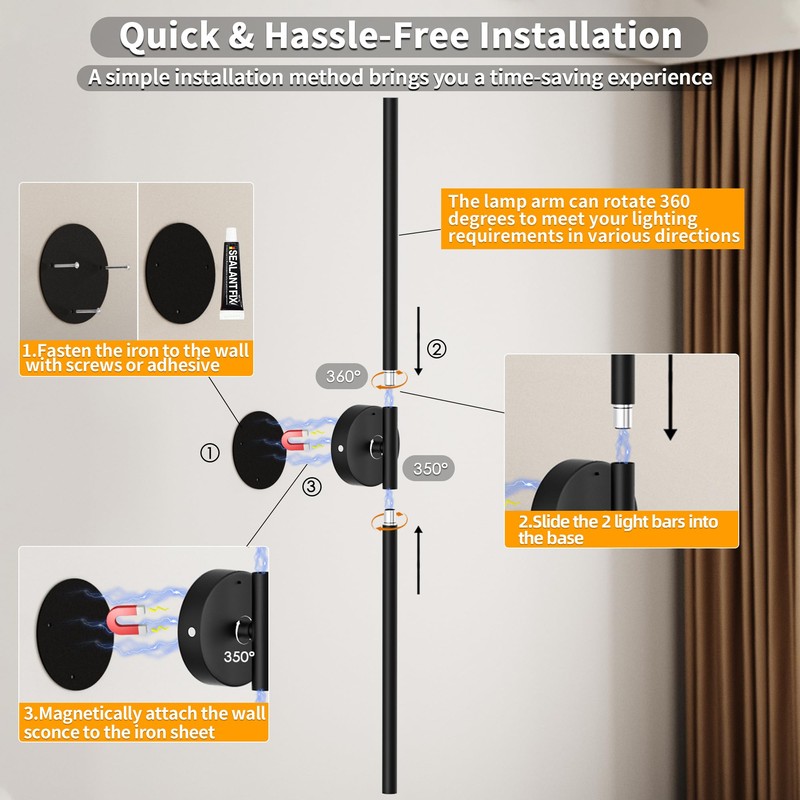 Quick & Hassle-Free Installation

A simple installation method brings you a time-saving experience

SEALANTFIX

1.Fasten the iron to the wall with screws or adhesive

The lamp arm can rotate 360 degrees to meet your lighting requirements in various directions

②

360°

①

③

350°

2.Slide the 2 light bars into the base

350°

3.Magnetically attach the wall sconce to the iron sheet