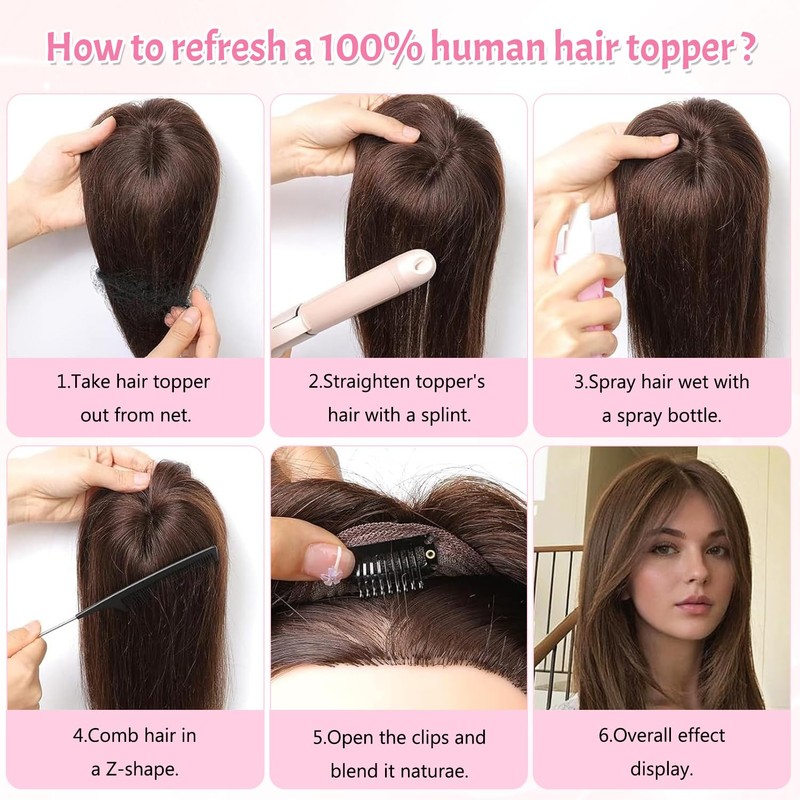 How to refresh a 100% human hair topper ?

1.Take hair topper out from net.

2.Straighten topper's hair with a splint.

3.Spray hair wet with a spray bottle.

4.Comb hair in a Z-shape.

5.Open the clips and blend it naturae.

6.Overall effect display.