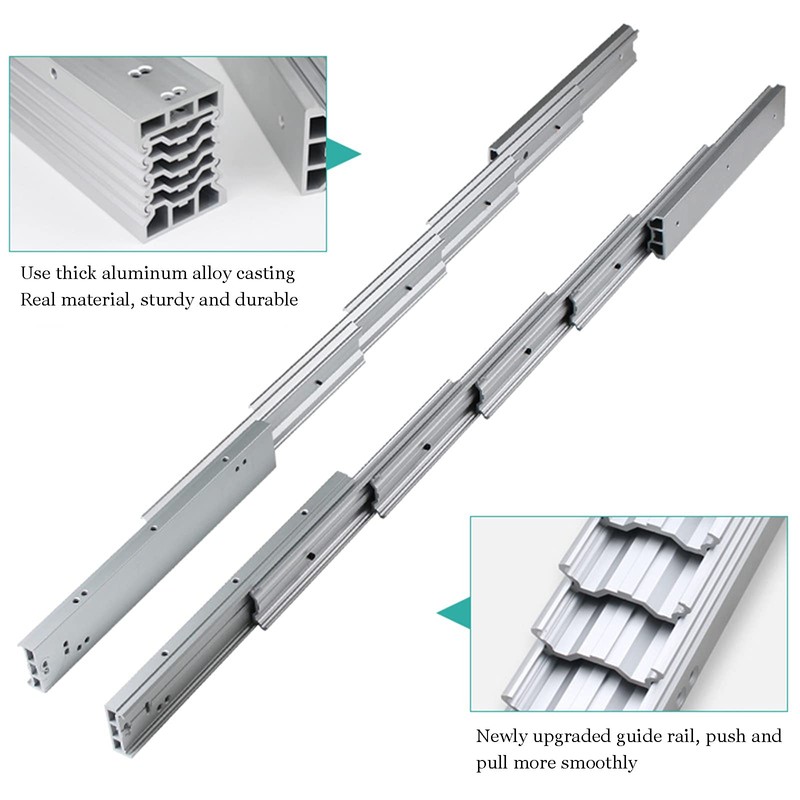 Use thick aluminum alloy casting
Real material, sturdy and durable

Newly upgraded guide rail, push and pull more smoothly