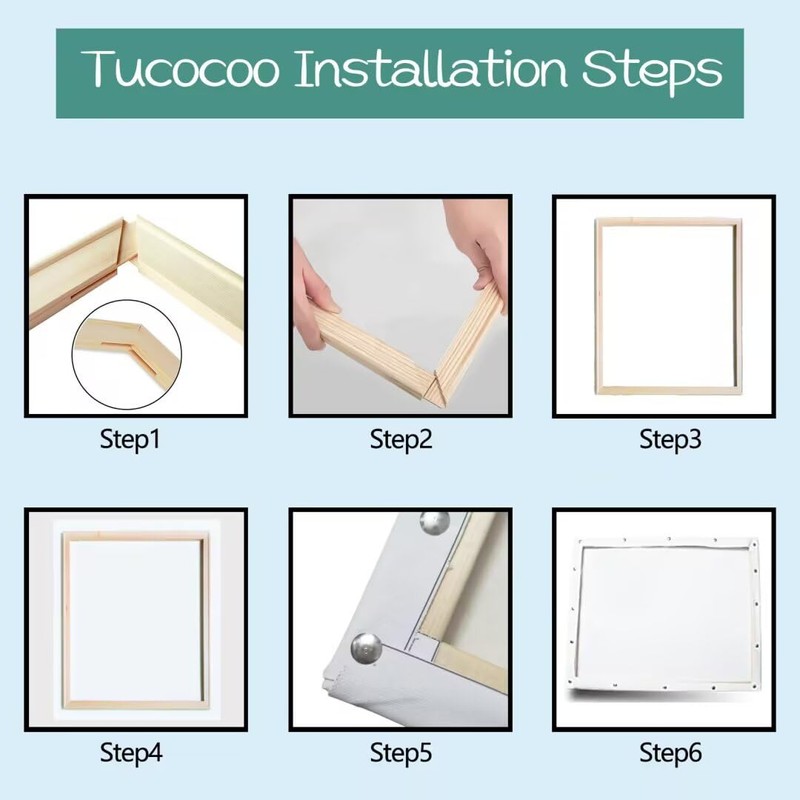 Tucocoo Installation Steps

Step1

Step2

Step3

Step4

Step5

Step6