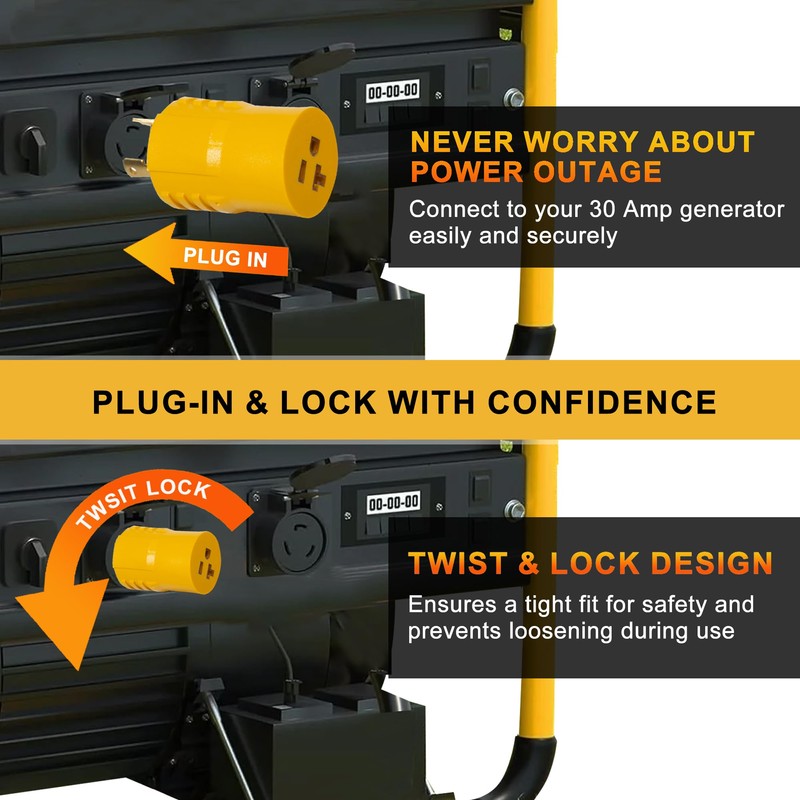 00-00-00

NEVER WORRY ABOUT POWER OUTAGE

Connect to your 30 Amp generator easily and securely

PLUG IN

PLUG-IN & LOCK WITH CONFIDENCE

TWSIT LOCK

00-00-00

TWIST & LOCK DESIGN

Ensures a tight fit for safety and prevents loosening during use