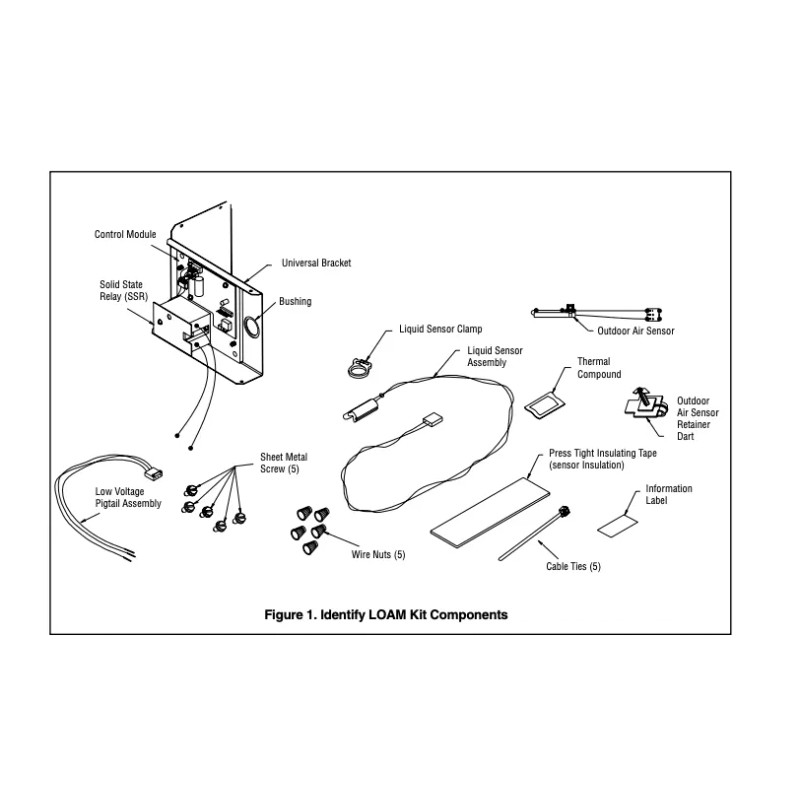 Control Module

Universal Bracket

Solid State Relay (SSR)

Bushing

Liquid Sensor Clamp

Outdoor Air Sensor

Liquid Sensor Assembly

Thermal Compound

Outdoor Air Sensor Retainer Dart

Sheet Metal Screw (5)

Press Tight Insulating Tape (sensor Insulation)

Low Voltage Pigtail Assembly

Information Label

Wire Nuts (5)

Cable Ties (5)

Figure 1. Identify LOAM Kit Components