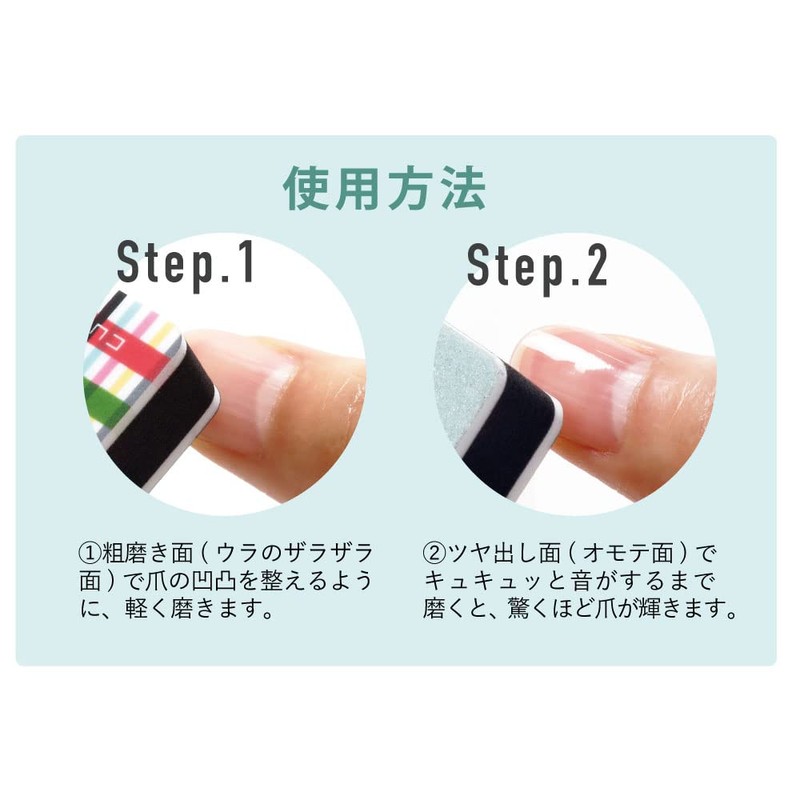 使用方法

Step.1

①粗磨き面（ウラのザラザラ面）で爪の凹凸を整えるように、軽く磨きます。

Step.2

②ツヤ出し面（オモテ面）でキュキュッと音がするまで磨くと、驚くほど爪が輝きます。