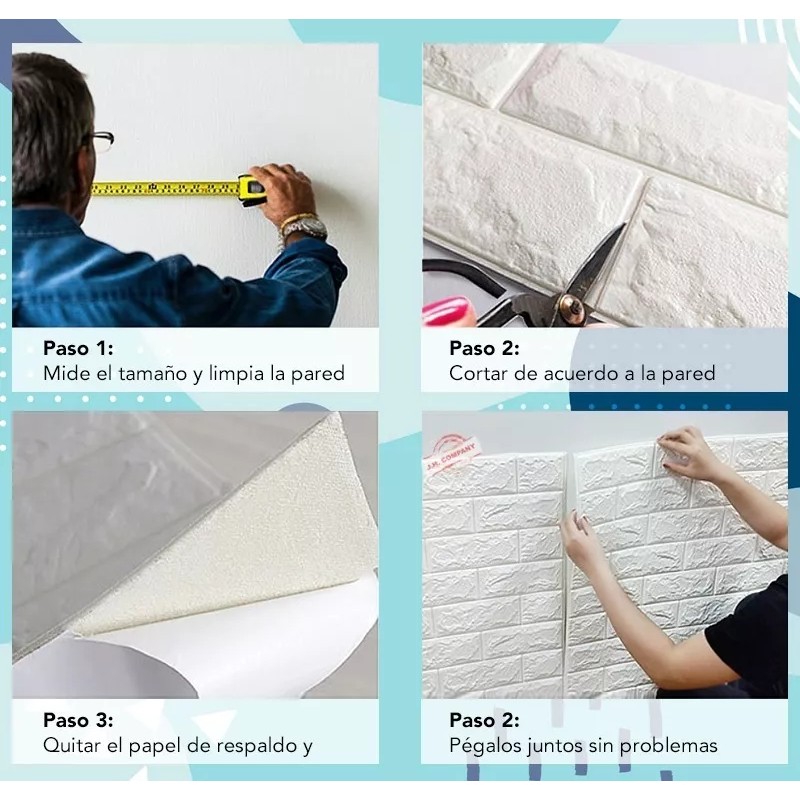 Paso 1:
Mide el tamaño y limpia la pared

Paso 2:
Cortar de acuerdo a la pared

Paso 3:
Quitar el papel de respaldo y

J.H. COMPANY

Paso 2:
Pégalos juntos sin problemas