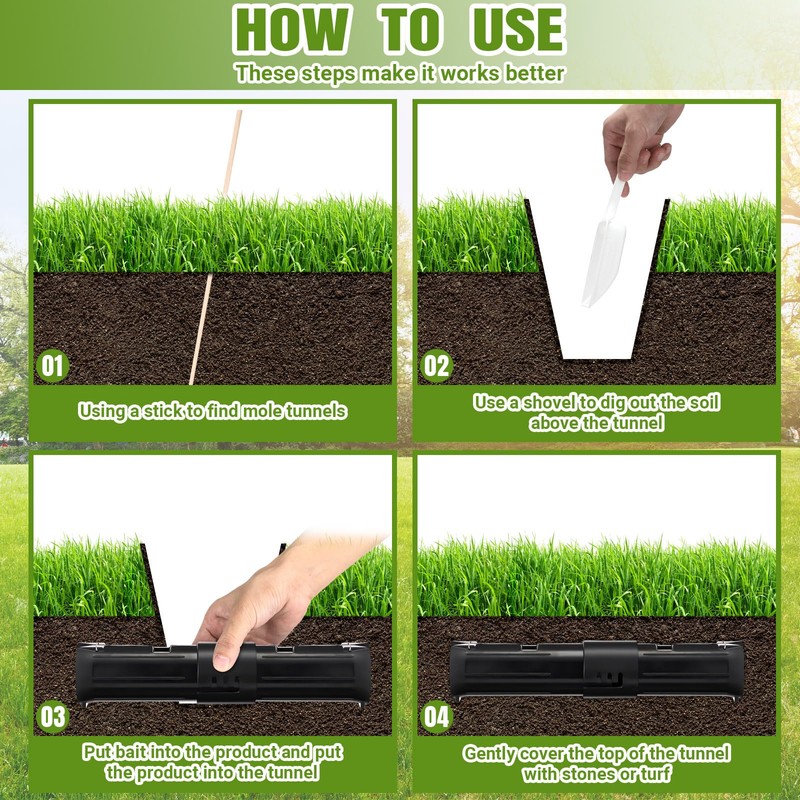 HOW TO USE
These steps make it works better

01
Using a stick to find mole tunnels

02
Use a shovel to dig out the soil above the tunnel

03
Put bait into the product and put the product into the tunnel

04
Gently cover the top of the tunnel with stones or turf