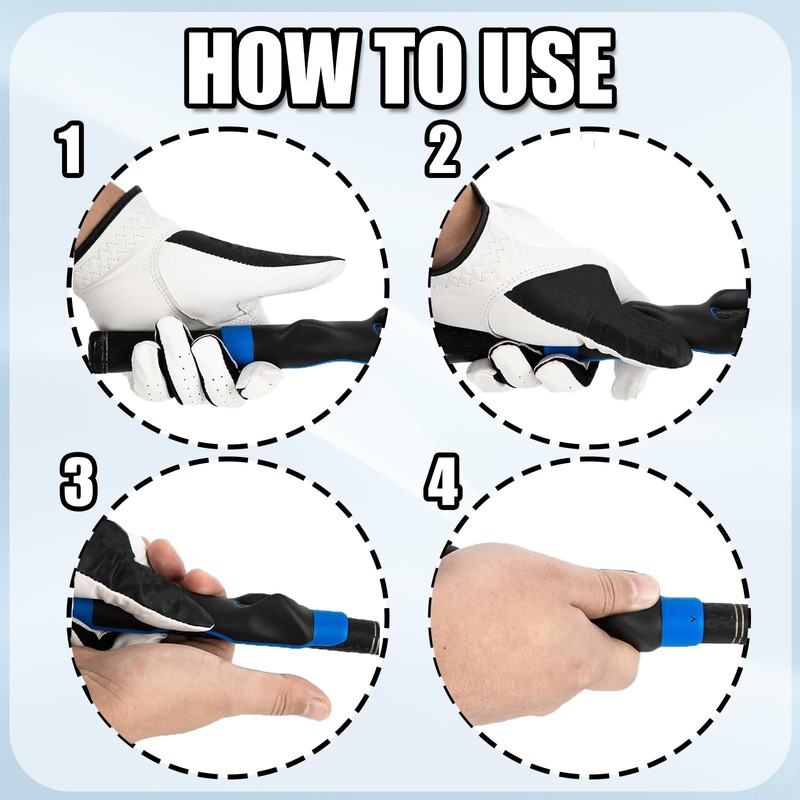 HOW TO USE

1

2

3

4