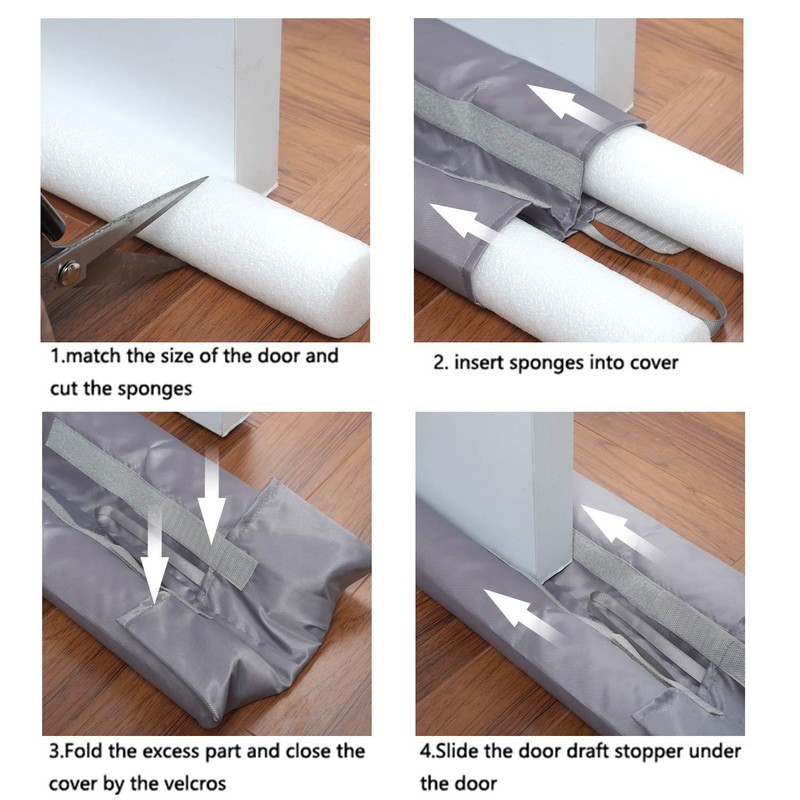 1.match the size of the door and cut the sponges

2. insert sponges into cover

3.Fold the excess part and close the cover by the velcros

4.Slide the door draft stopper under the door