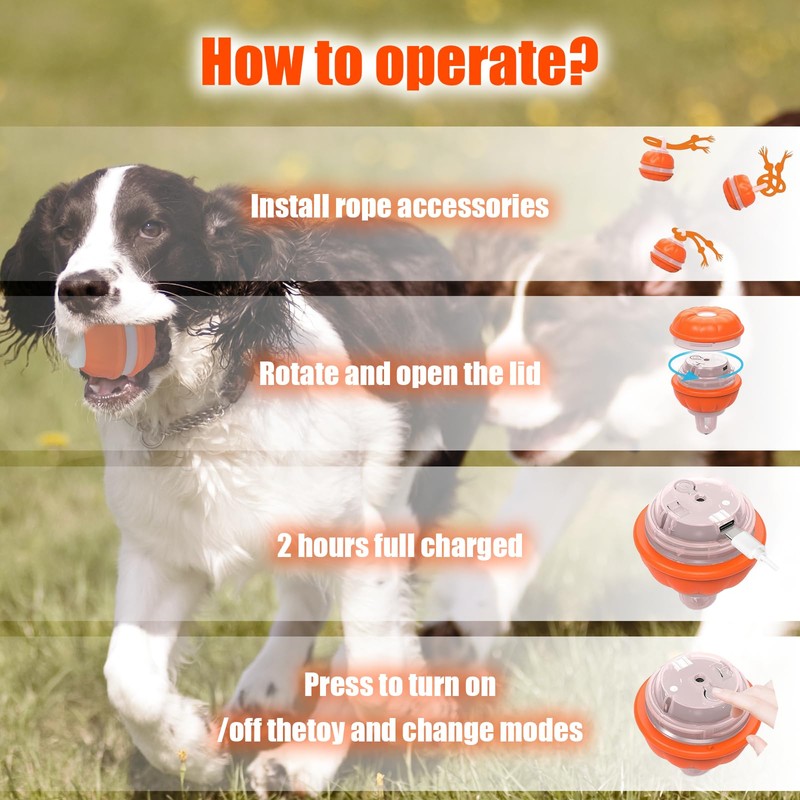 How to operate?

Install rope accessories

Rotate and open the lid

2 hours full charged

Press to turn on /off thetoy and change modes