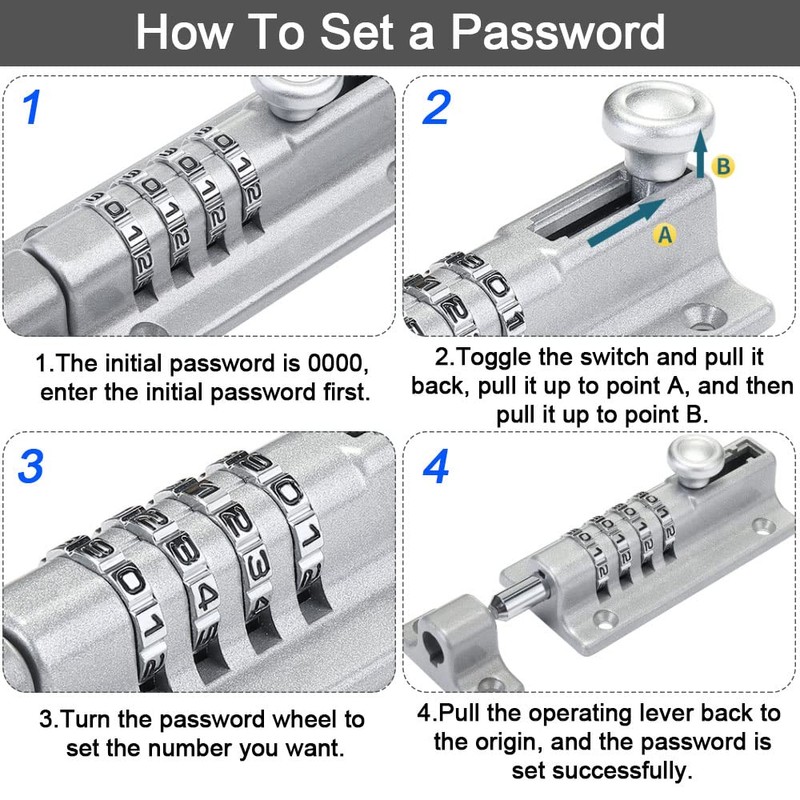 How To Set a Password

1

1.The initial password is 0000, enter the initial password first.

2

B

A

2.Toggle the switch and pull it back, pull it up to point A, and then pull it up to point B.

3

3.Turn the password wheel to set the number you want.

4

4.Pull the operating lever back to the origin, and the password is set successfully.