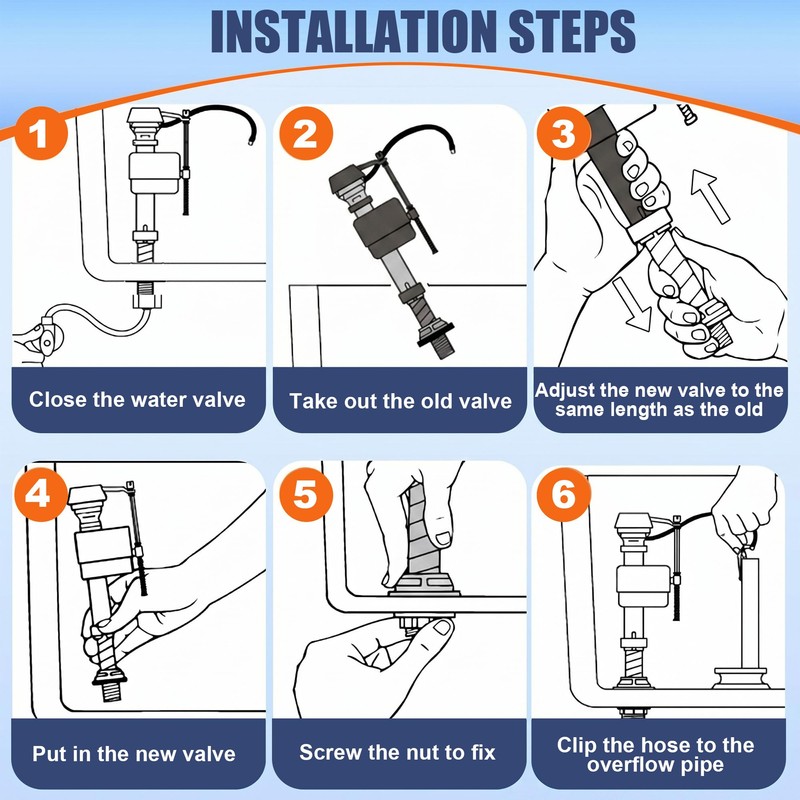 INSTALLATION STEPS

1

Close the water valve

2

Take out the old valve

3

Adjust the new valve to the same length as the old

4

Put in the new valve

5

Screw the nut to fix

6

Clip the hose to the overflow pipe