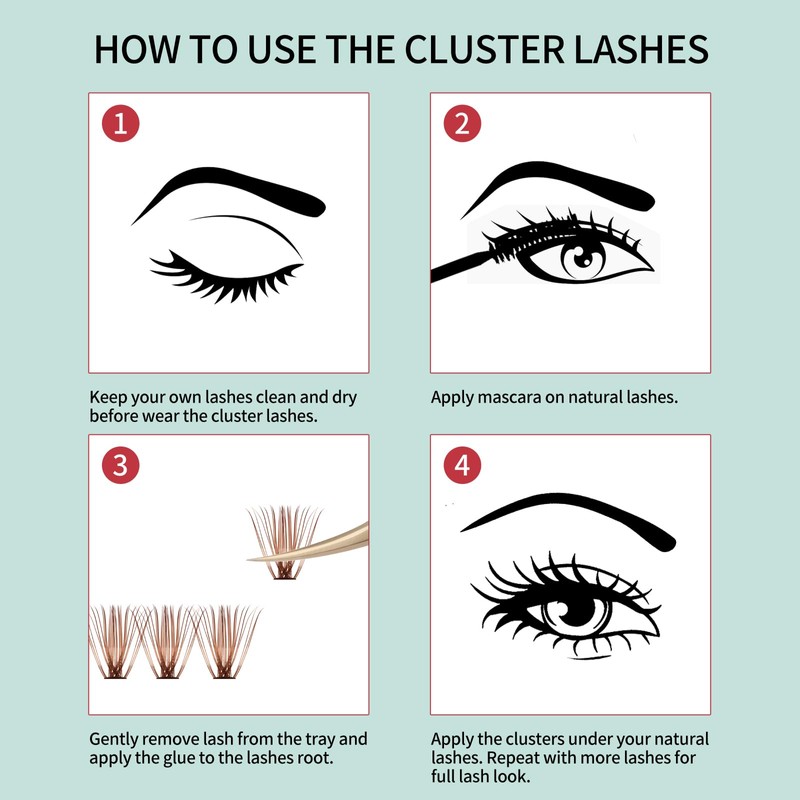 HOW TO USE THE CLUSTER LASHES

1

Keep your own lashes clean and dry before wear the cluster lashes.

2

Apply mascara on natural lashes.

3

Gently remove lash from the tray and apply the glue to the lashes root.

4

Apply the clusters under your natural lashes. Repeat with more lashes for full lash look.