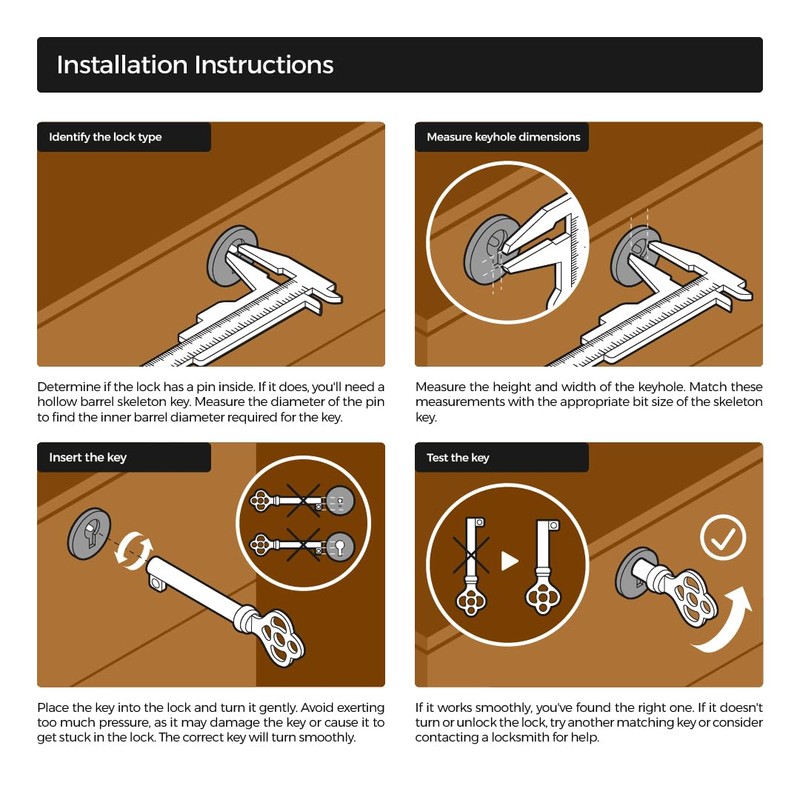 Installation Instructions

Identify the lock type

Determine if the lock has a pin inside. If it does, you'll need a hollow barrel skeleton key. Measure the diameter of the pin to find the inner barrel diameter required for the key.

Measure keyhole dimensions

Measure the height and width of the keyhole. Match these measurements with the appropriate bit size of the skeleton key.

Insert the key

Place the key into the lock and turn it gently. Avoid exerting too much pressure, as it may damage the key or cause it to get stuck in the lock. The correct key will turn smoothly.

Test the key

If it works smoothly, you've found the right one. If it doesn't turn or unlock the lock, try another matching key or consider contacting a locksmith for help.