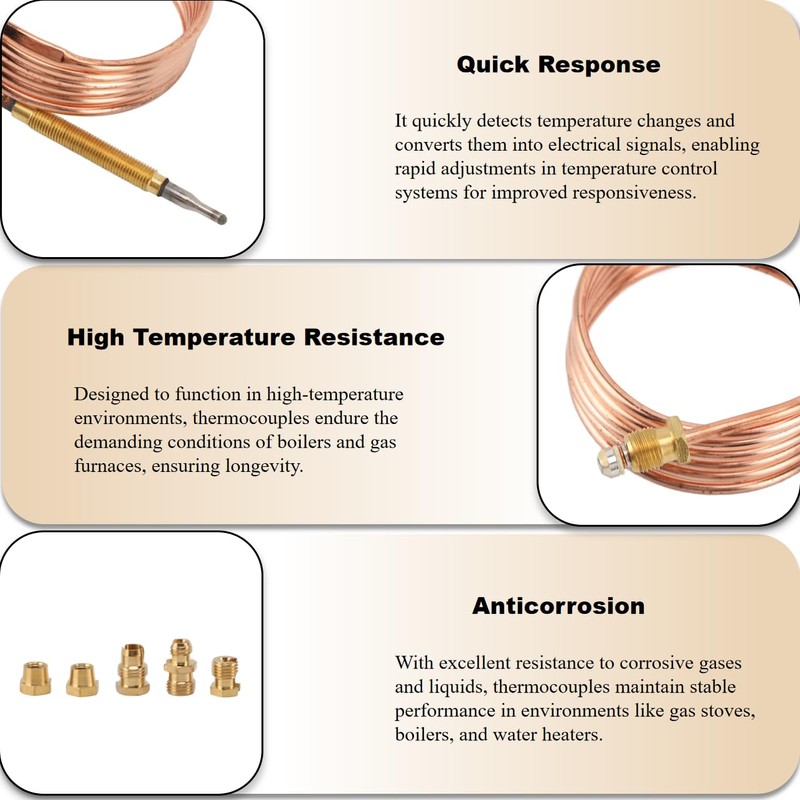 Quick Response

It quickly detects temperature changes and converts them into electrical signals, enabling rapid adjustments in temperature control systems for improved responsiveness.

High Temperature Resistance

Designed to function in high-temperature environments, thermocouples endure the demanding conditions of boilers and gas furnaces, ensuring longevity.

Anticorrosion

With excellent resistance to corrosive gases and liquids, thermocouples maintain stable performance in environments like gas stoves, boilers, and water heaters.