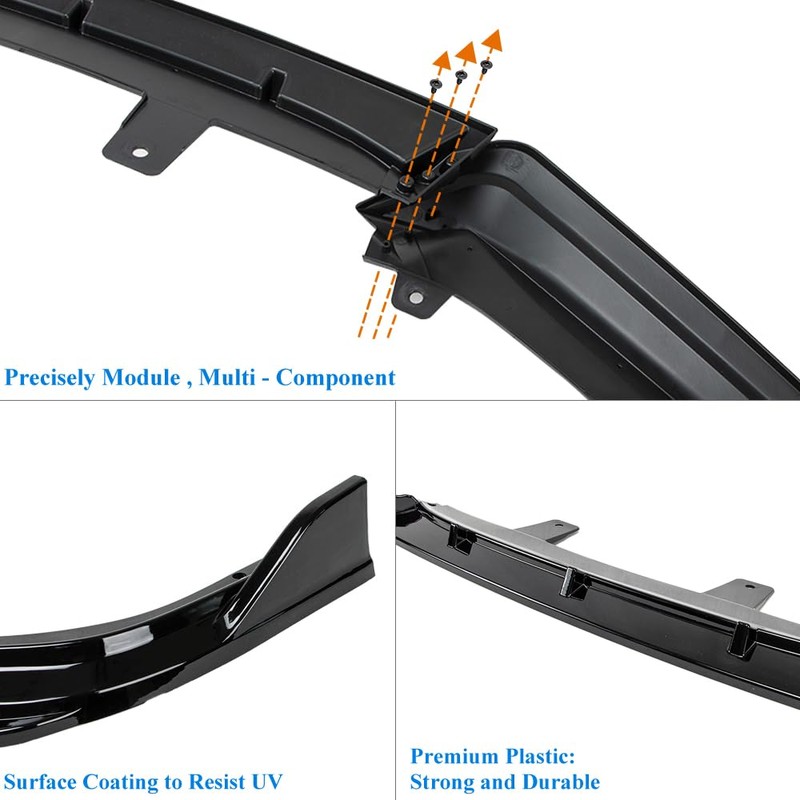 Precisely Module , Multi - Component

Surface Coating to Resist UV

Premium Plastic:
Strong and Durable