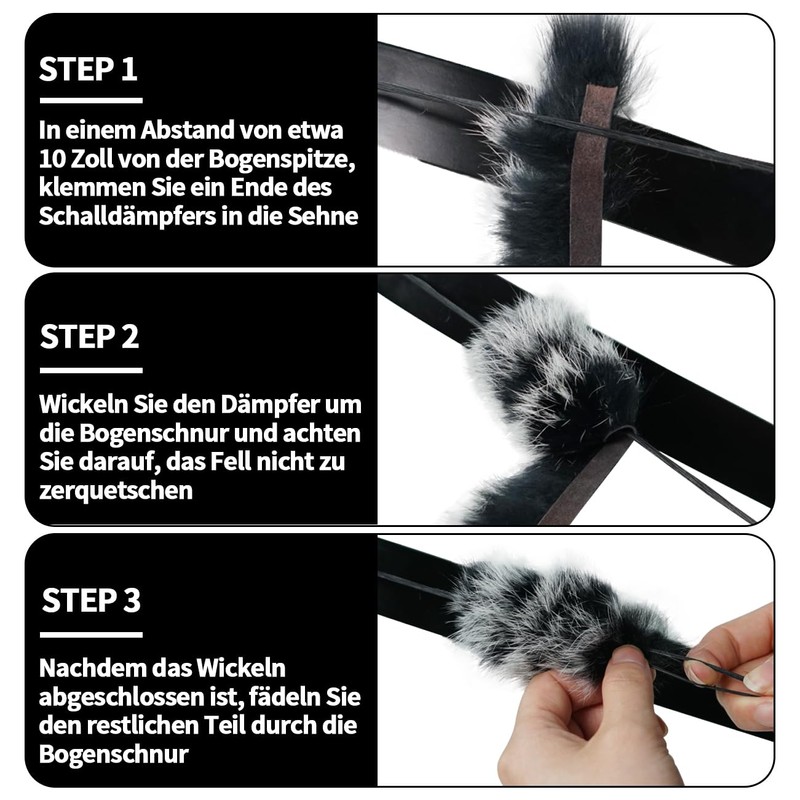 STEP 1

In einem Abstand von etwa 10 Zoll von der Bogenspitze, klemmen Sie ein Ende des Schalldämpfers in die Sehne

STEP 2

Wickeln Sie den Dämpfer um die Bogenschnur und achten Sie darauf, das Fell nicht zu zerquetschen

STEP 3

Nachdem das Wickeln abgeschlossen ist, fädeln Sie den restlichen Teil durch die Bogenschnur