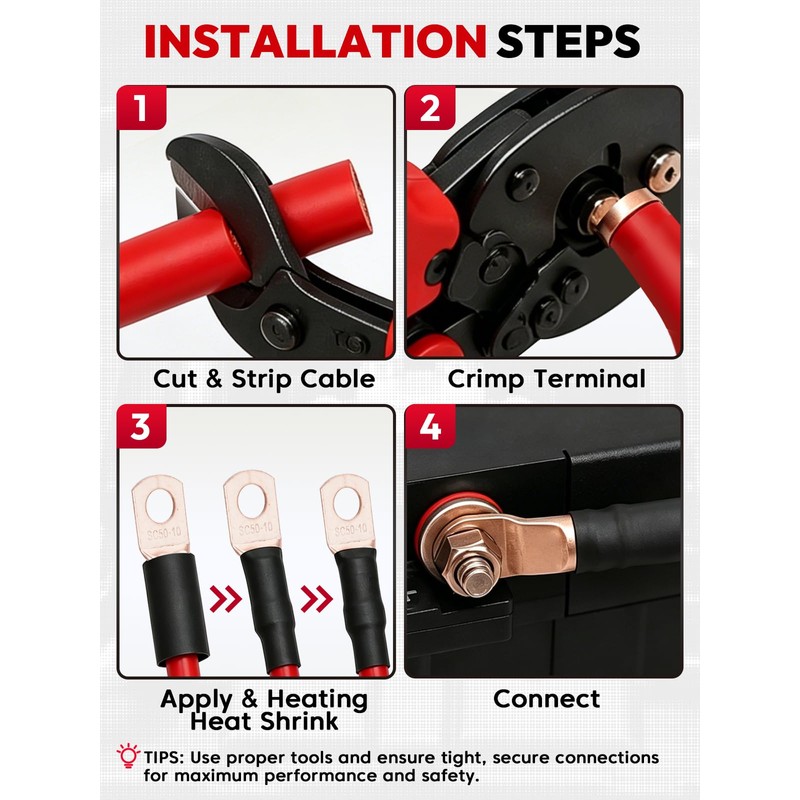 INSTALLATION STEPS

1

Cut & Strip Cable

2

Crimp Terminal

3

SC50-10

SC50-10

SC50-10

Apply & Heating Heat Shrink

4

Connect

TIPS: Use proper tools and ensure tight, secure connections for maximum performance and safety.