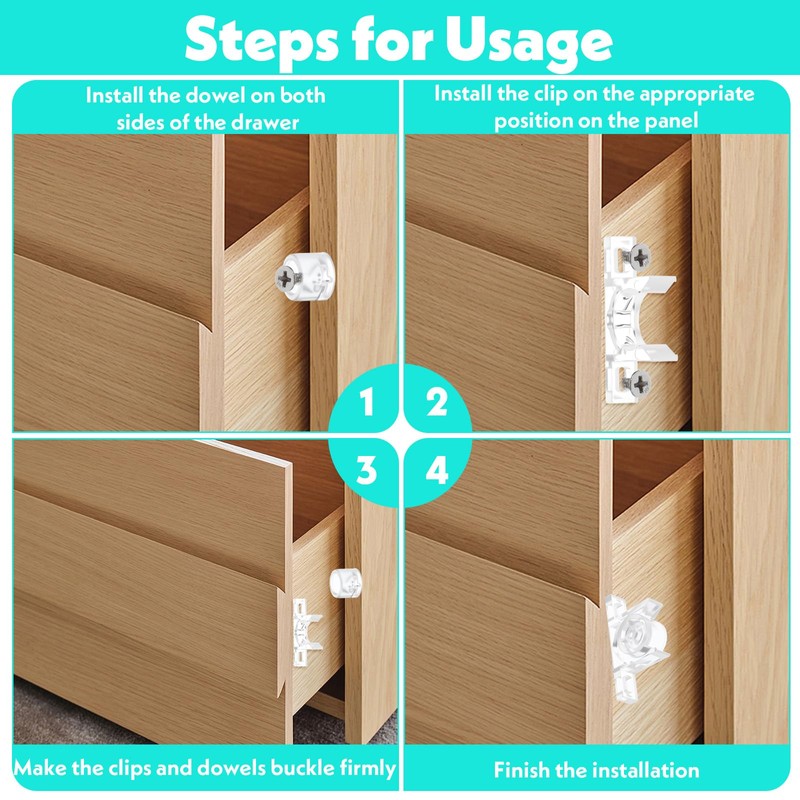 Steps for Usage

Install the dowel on both sides of the drawer

Install the clip on the appropriate position on the panel

1

2

3

4

Make the clips and dowels buckle firmly

Finish the installation