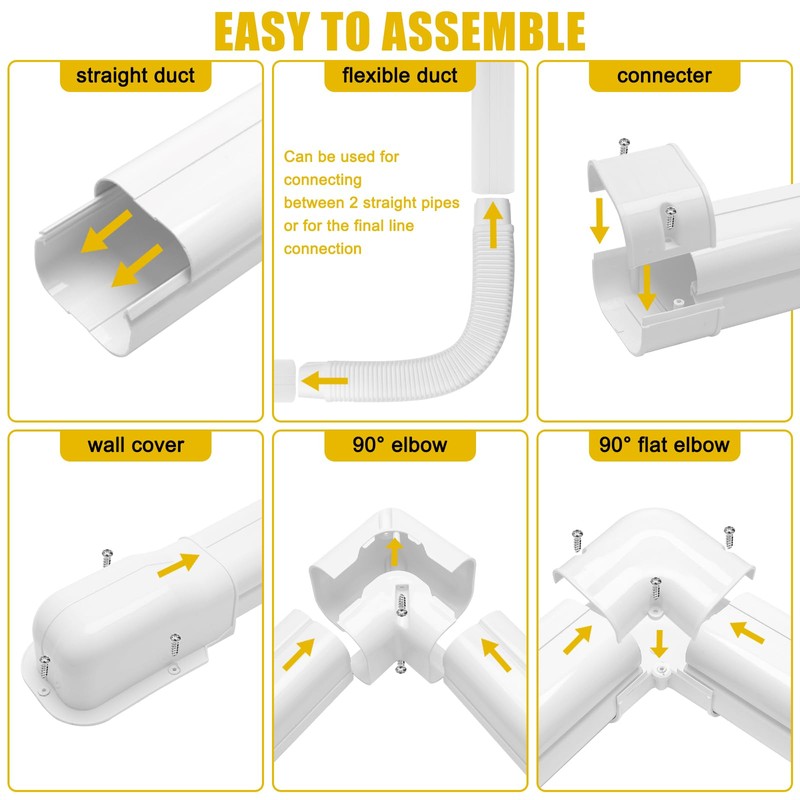 EASY TO ASSEMBLE

straight duct

flexible duct

Can be used for connecting between 2 straight pipes or for the final line connection

connecter

wall cover

90° elbow

90° flat elbow