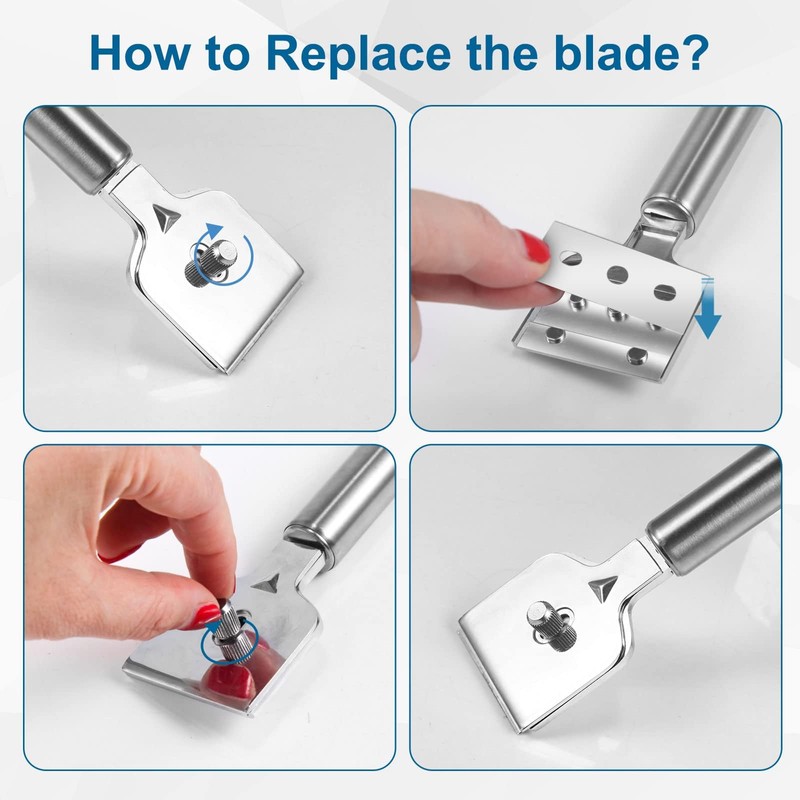 How to Replace the blade?