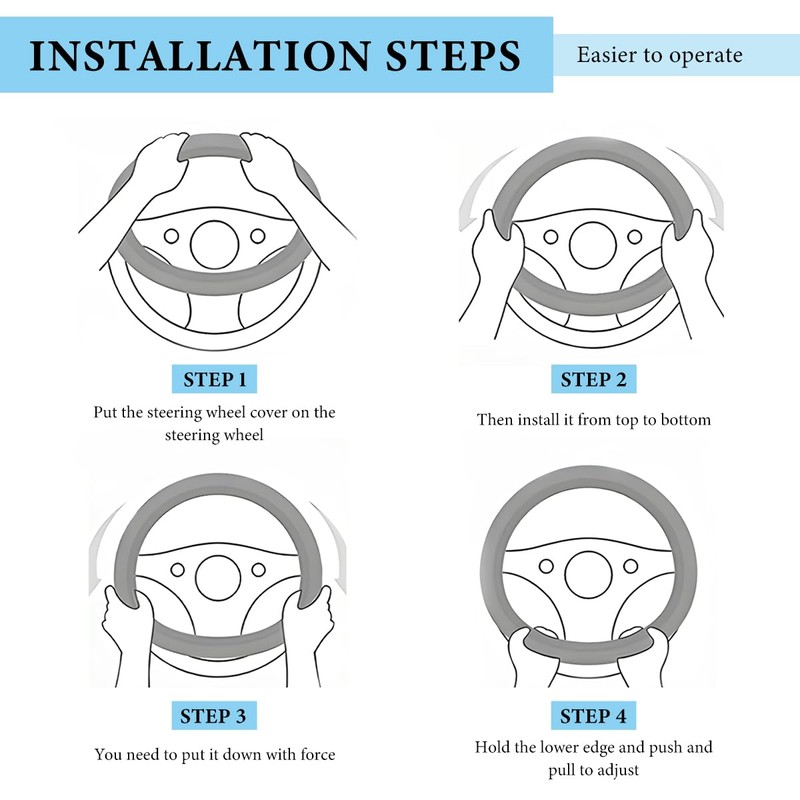 INSTALLATION STEPS

Easier to operate

STEP 1

Put the steering wheel cover on the steering wheel

STEP 2

Then install it from top to bottom

STEP 3

You need to put it down with force

STEP 4

Hold the lower edge and push and pull to adjust